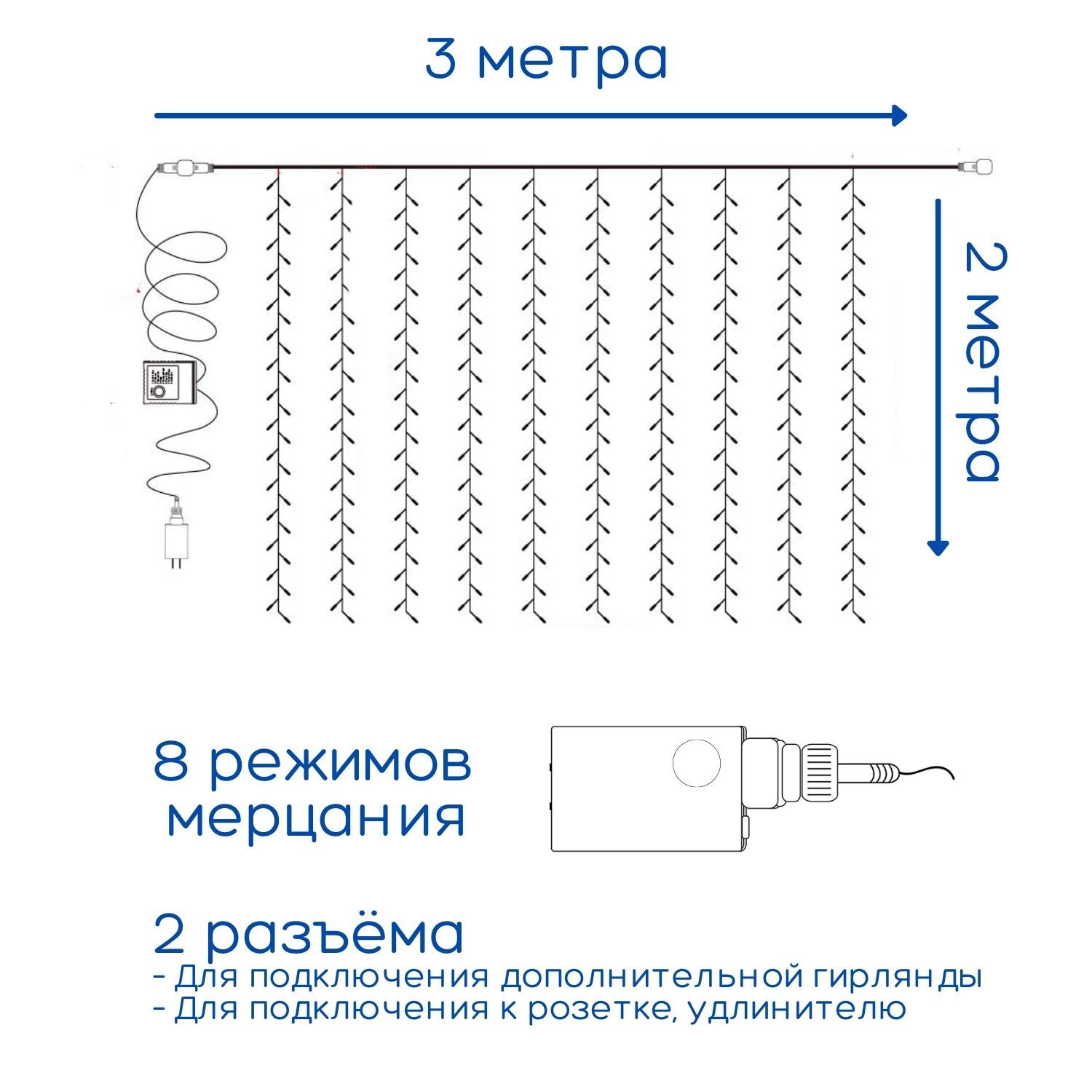 3 метра

2 метра

8 режимов мерцания

2 разъёма
- Для подключения дополнительной гирлянды
- Для подключения к розетке, удлинителю