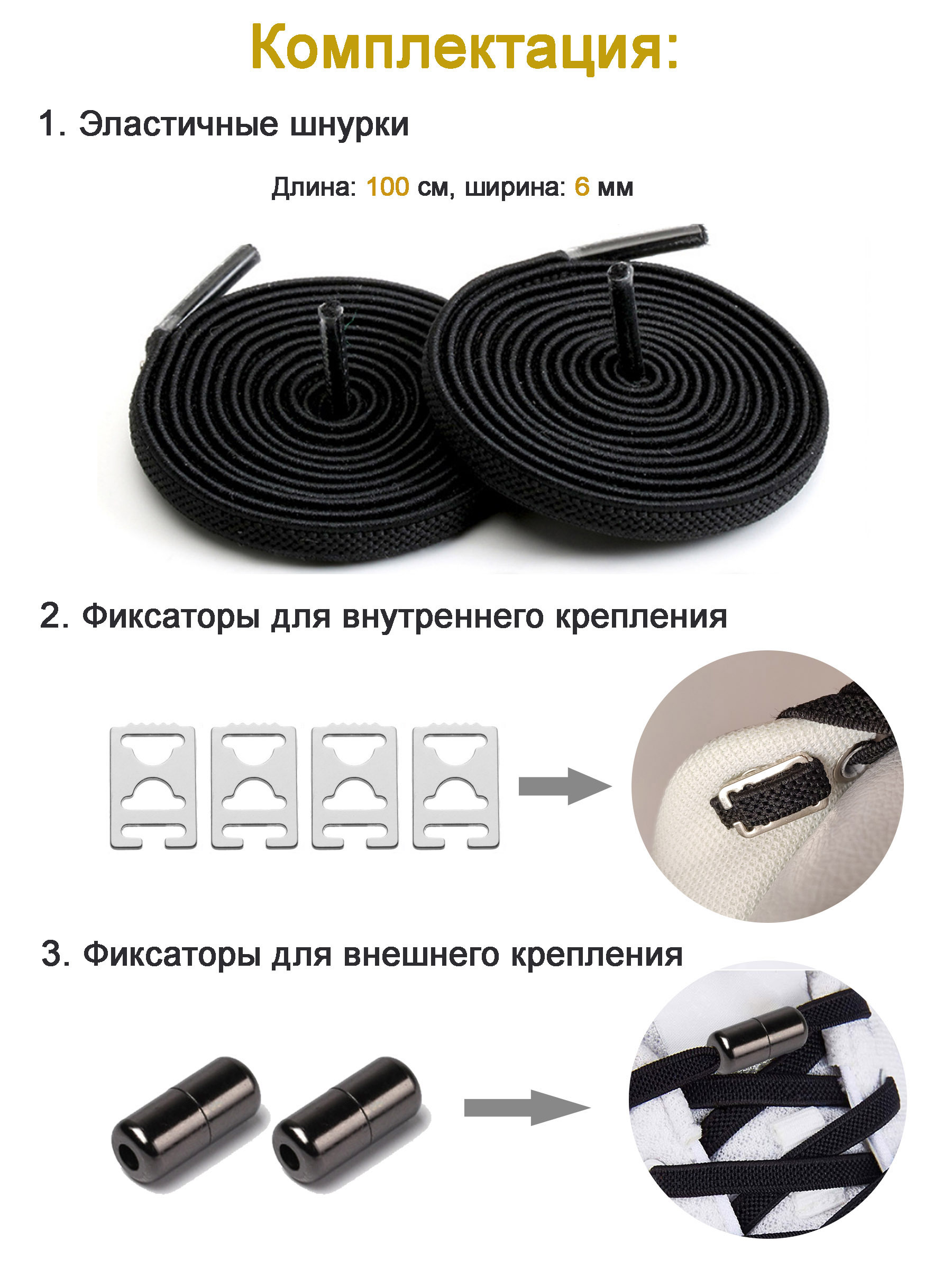 Комплектация:

1. Эластичные шнурки

Длина: 100 см, ширина: 6 мм

2. Фиксаторы для внутреннего крепления

3. Фиксаторы для внешнего крепления