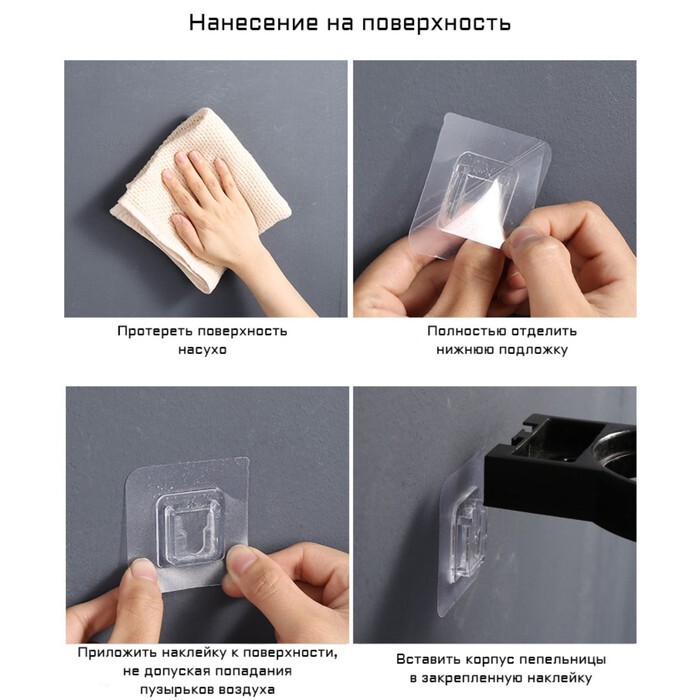 Нанесение на поверхность

Протереть поверхность насухо

Полностью отделить нижнюю подложку

Приложить наклейку к поверхности, не допуская попадания пузырьков воздуха

Вставить корпус пепельницы в закрепленную наклейку