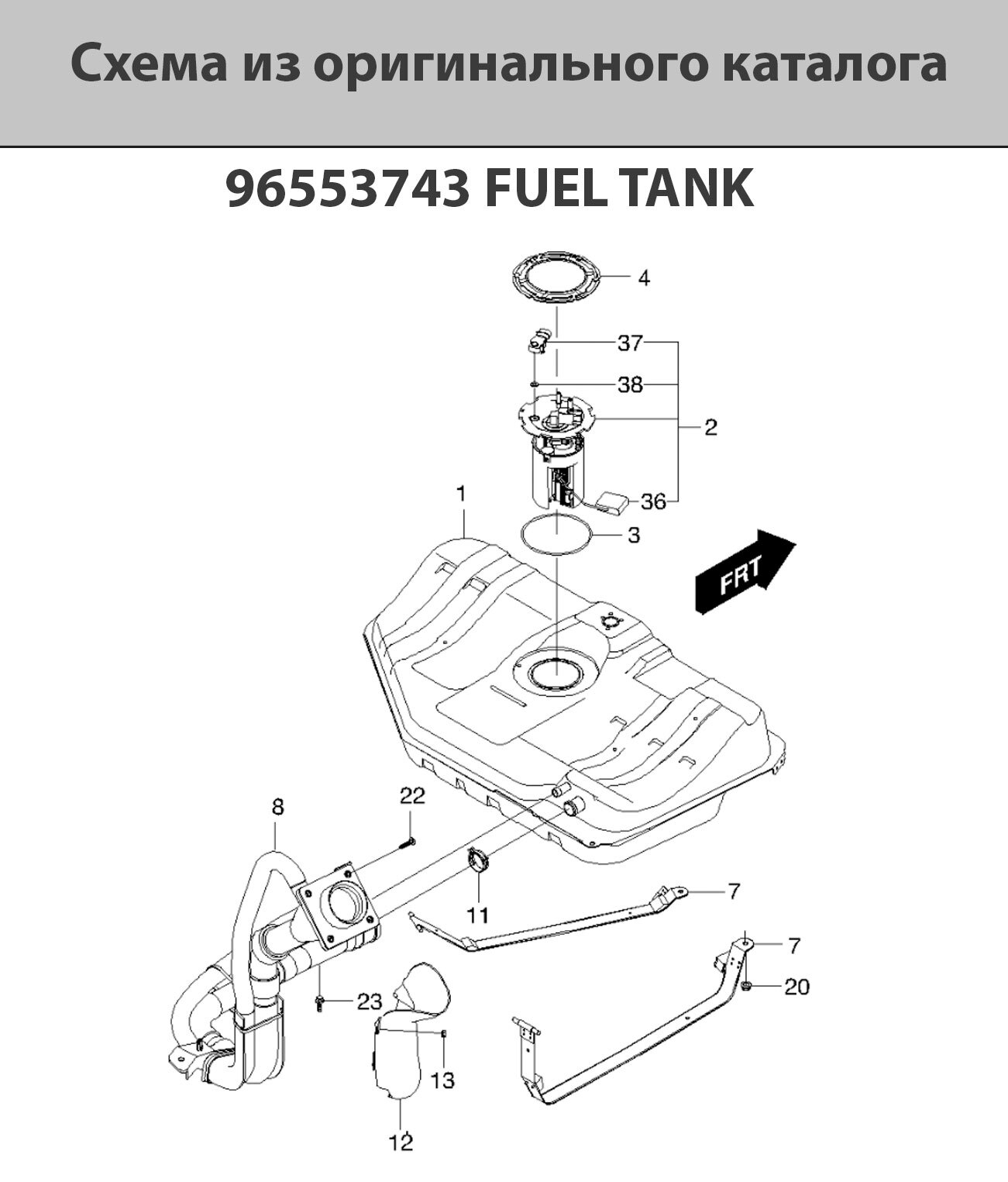 Схема из оригинального каталога

96553743 FUEL TANK

4
37
38
2
36
1
3
FRT
22
8
11
7
7
20
23
13
12