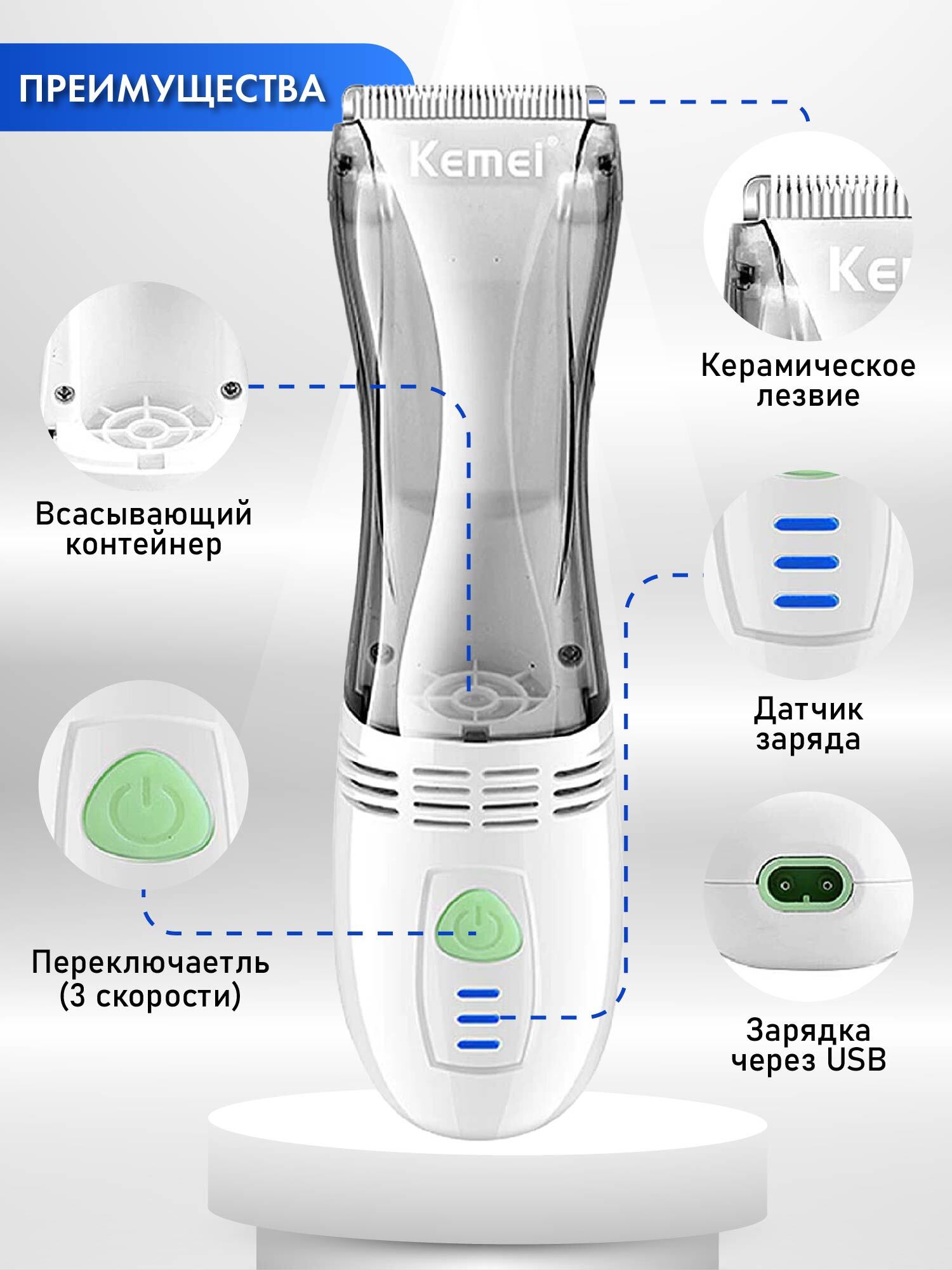 ПРЕИМУЩЕСТВА

Kemei

Ke

Керамическое лезвие

Всасывающий контейнер

Датчик заряда

Переключаетль (3 скорости)

Зарядка через USB