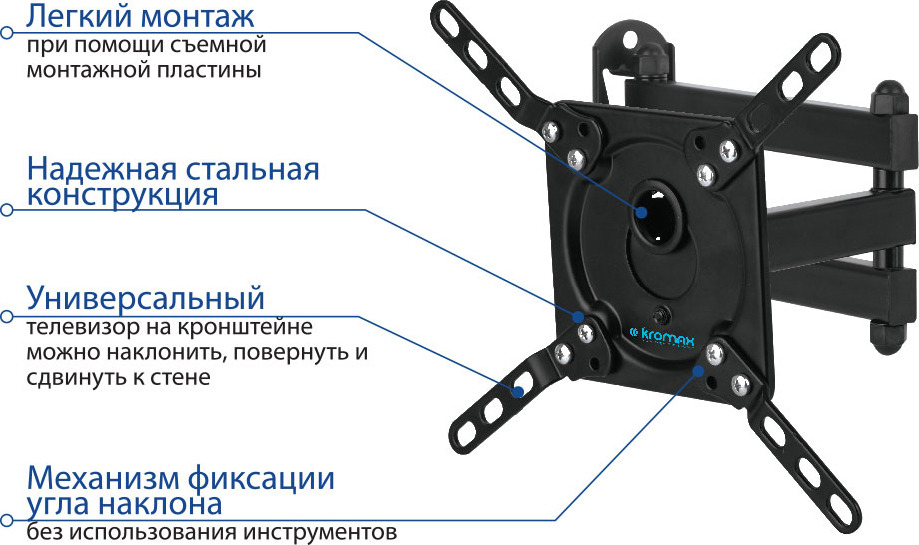 Легкий монтаж
при помощи съемной монтажной пластины

Надежная стальная конструкция

Универсальный
телевизор на кронштейне можно наклонить, повернуть и сдвинуть к стене

Механизм фиксации угла наклона
без использования инструментов

kromax