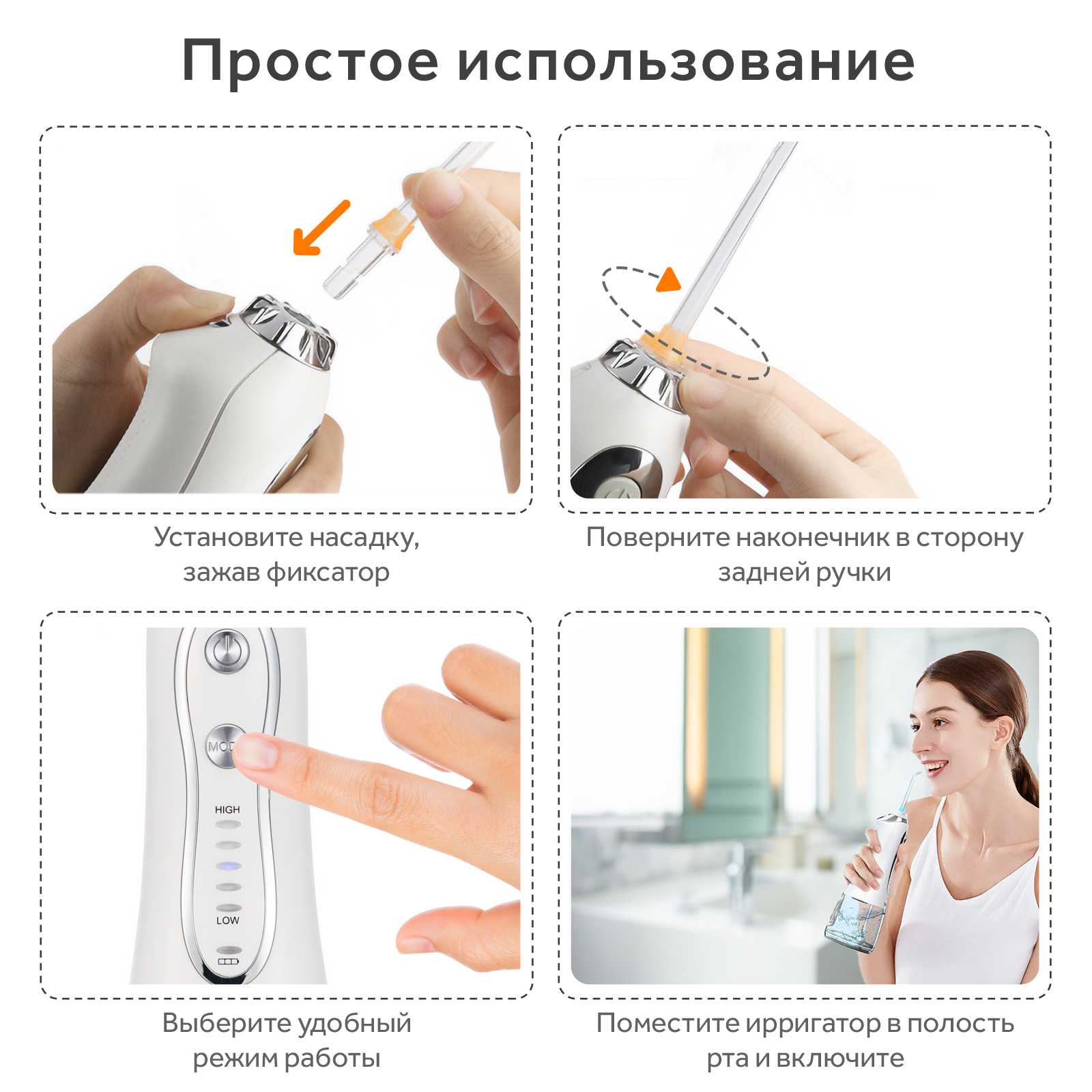 Простое использование

Установите насадку, зажав фиксатор

Поверните наконечник в сторону задней ручки

MOD

HIGH

LOW

Выберите удобный режим работы

Поместите ирригатор в полость рта и включите