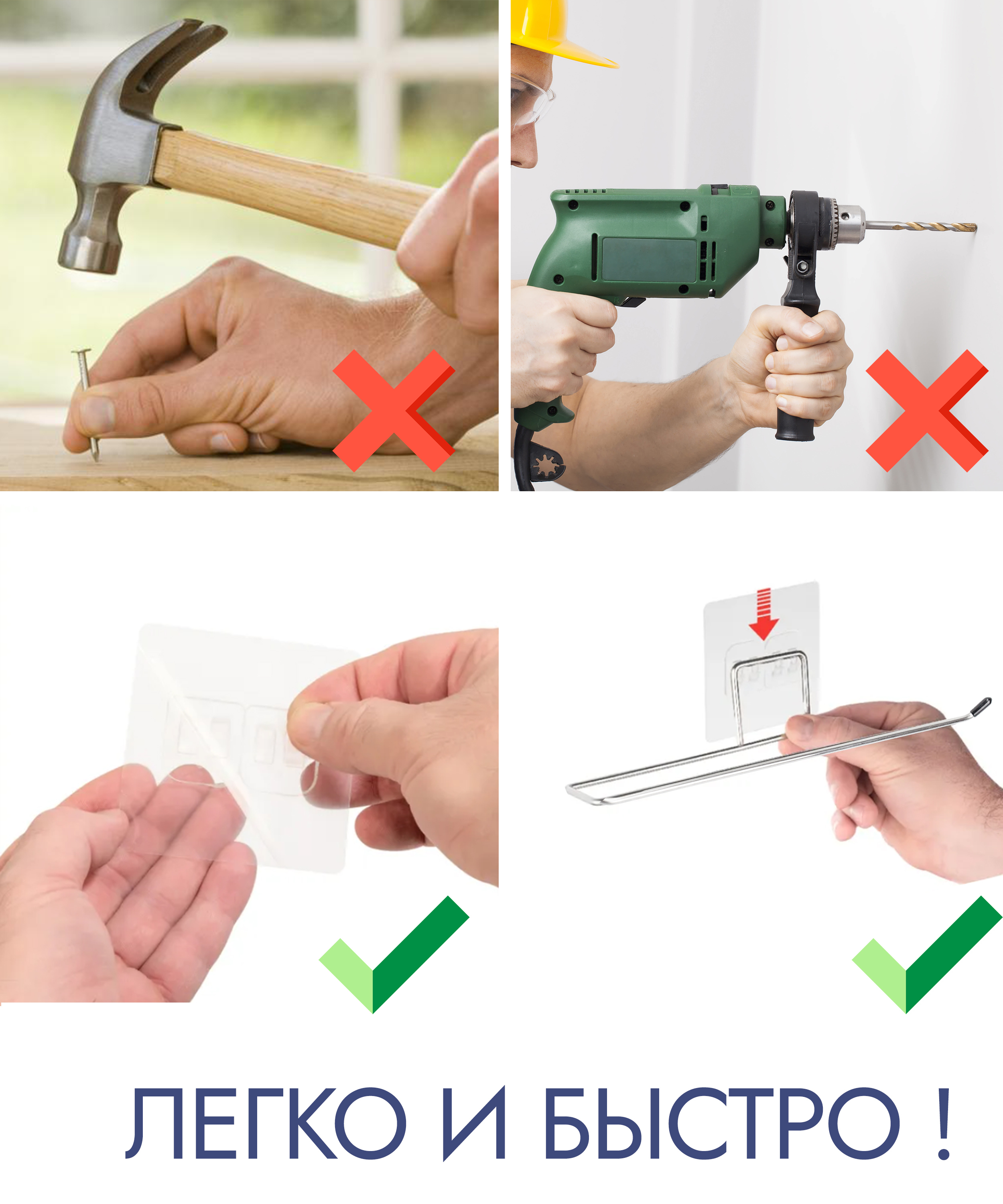 ЛЕГКО И БЫСТРО !