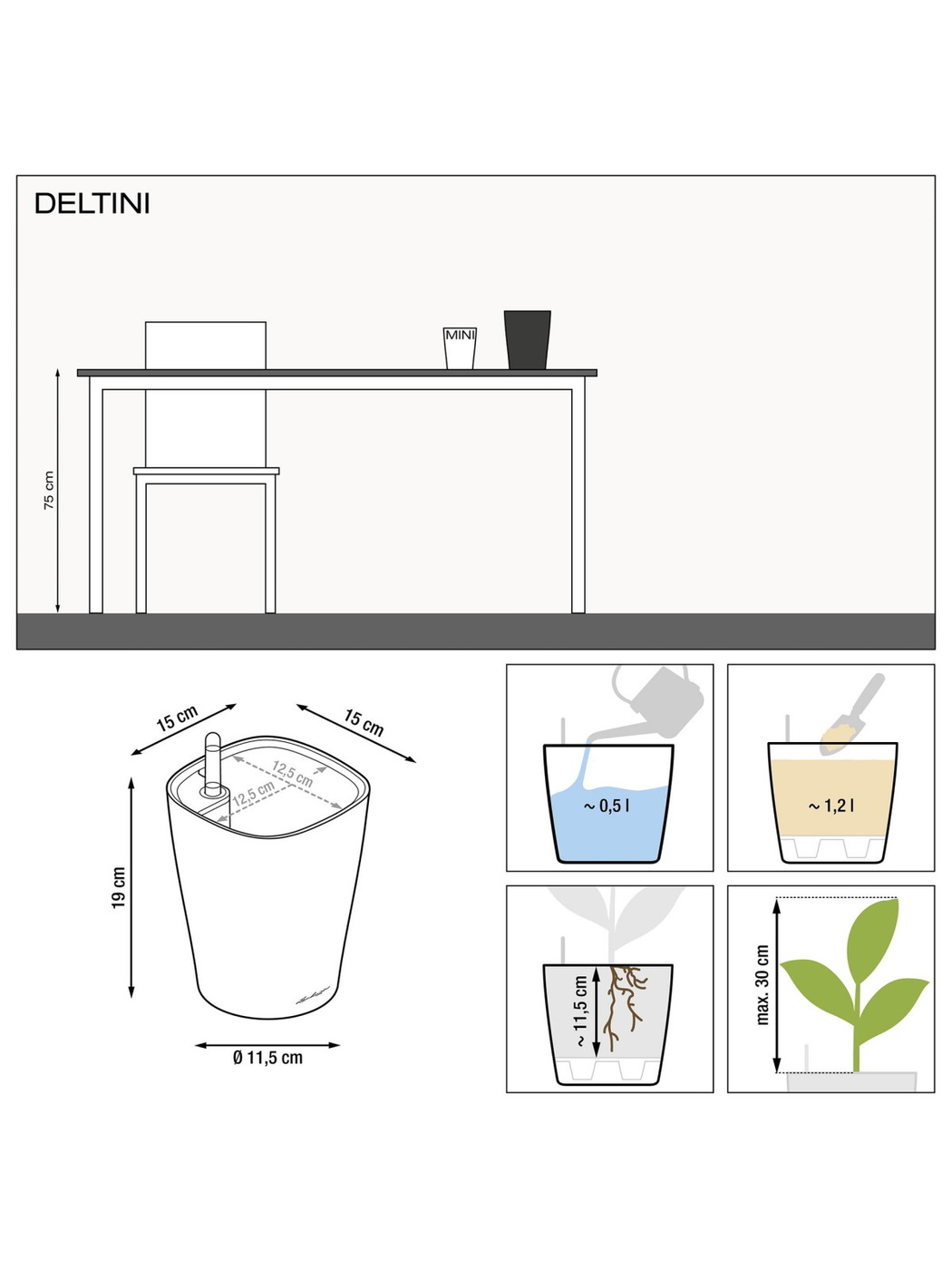 DELTINI

MINI

75 cm

15 cm

15 cm

12,5 cm

12,5 cm

19 cm

Ø 11,5 cm

~ 0,5 l

~ 1,2 l

~ 11,5 cm

max. 30 cm