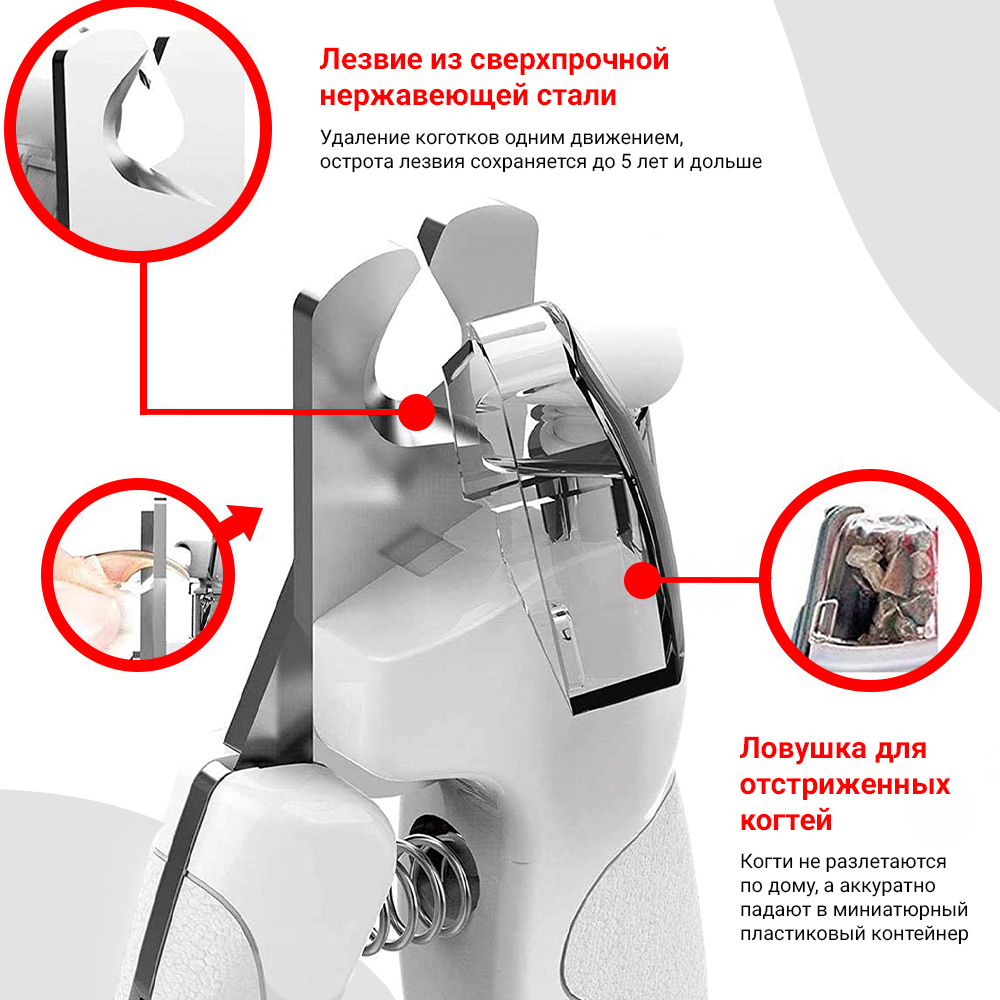 Лезвие из сверхпрочной нержавеющей стали

Удаление коготков одним движением, острота лезвия сохраняется до 5 лет и дольше

Ловушка для отстриженных когтей

Когти не разлетаются по дому, а аккуратно падают в миниатюрный пластиковый контейнер