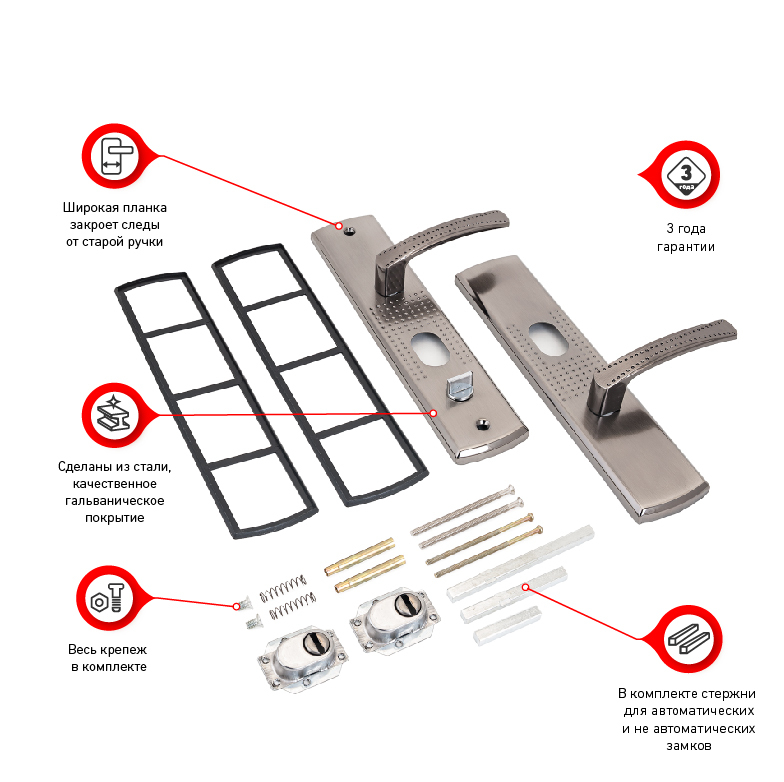 Широкая планка закроет следы от старой ручки

3 года

3 года гарантии

Сделаны из стали, качественное гальваническое покрытие

Весь крепеж в комплекте

В комплекте стержни для автоматических и не автоматических замков