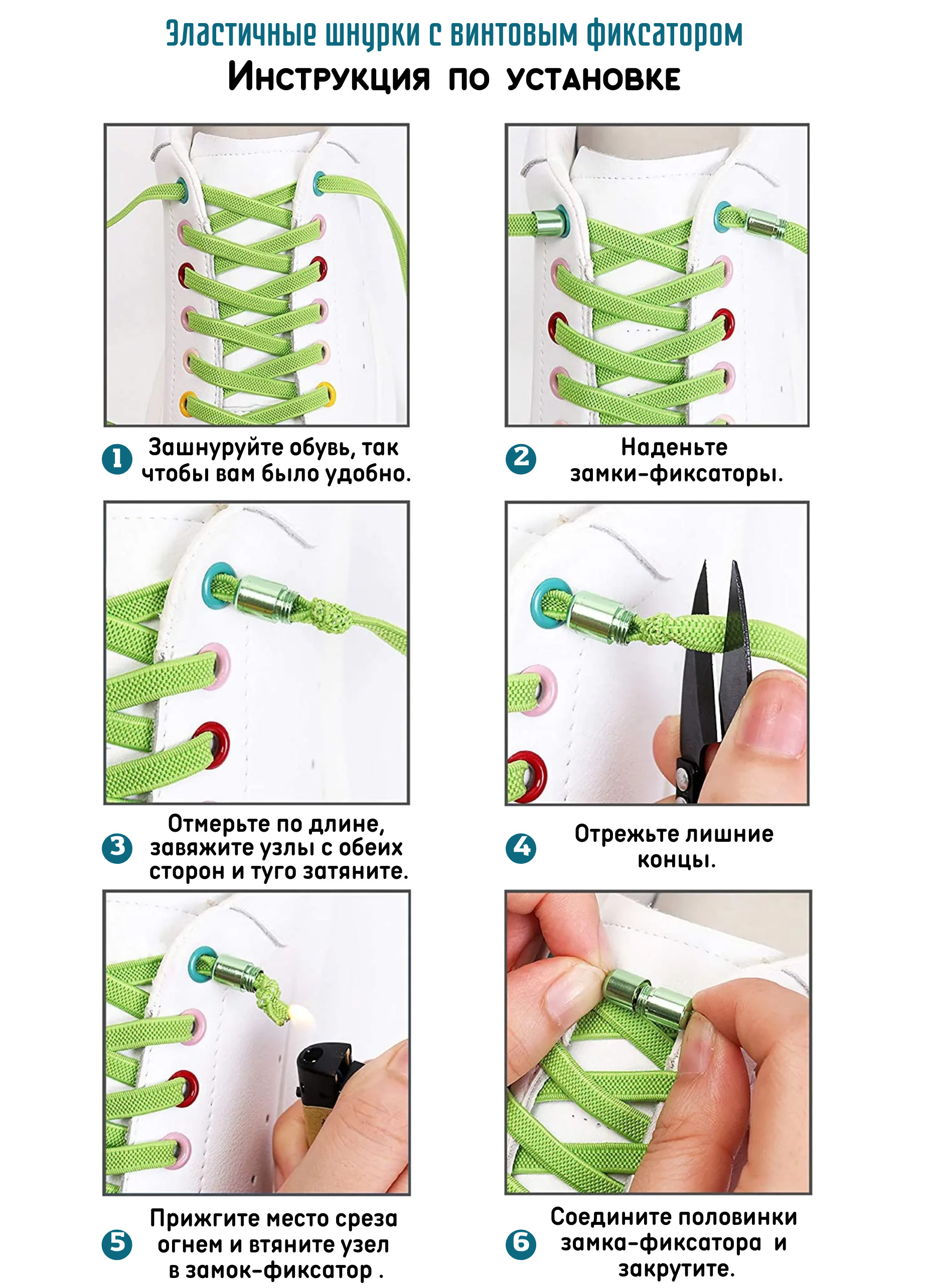 Эластичные шнурки с винтовым фиксатором
Инструкция по установке

1 Зашнуруйте обувь, так чтобы вам было удобно.

2 Наденьте замки-фиксаторы.

3 Отмерьте по длине, завяжите узлы с обеих сторон и туго затяните.

4 Отрежьте лишние концы.

5 Прижгите место среза огнем и втяните узел в замок-фиксатор .

6 Соедините половинки замка-фиксатора и закрутите.