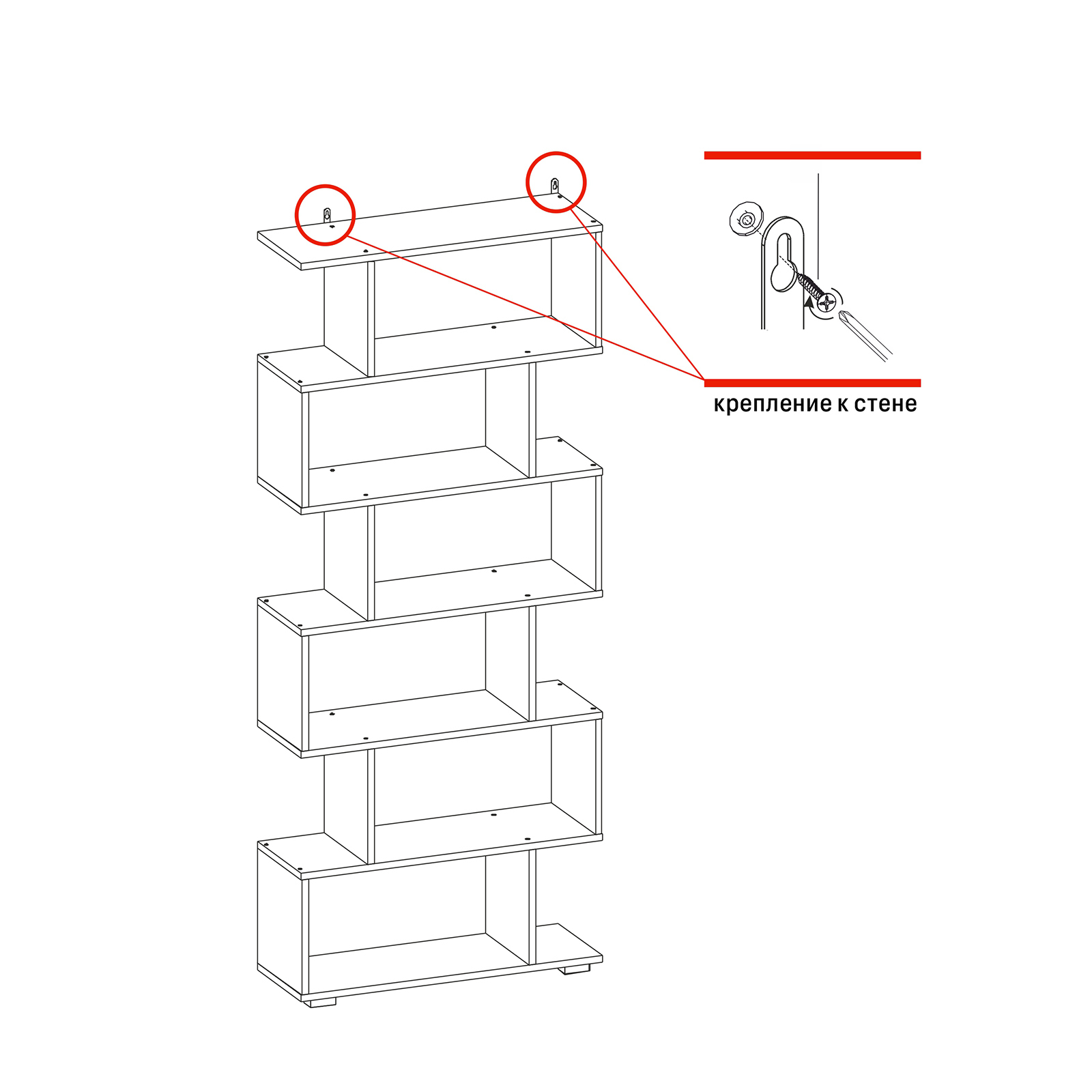 крепление к стене