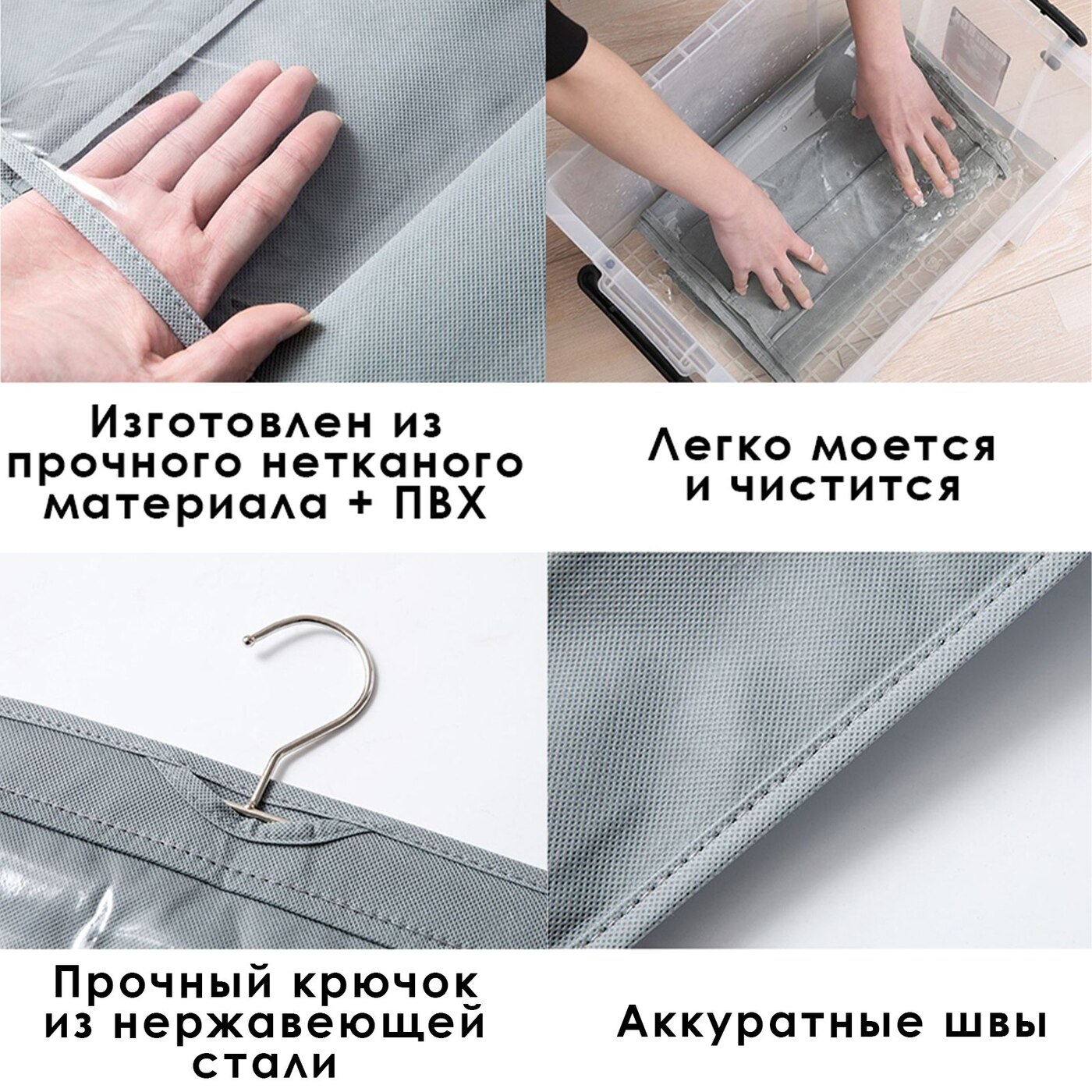 Изготовлен из прочного нетканого материала + ПВХ

Легко моется и чистится

Прочный крючок из нержавеющей стали

Аккуратные швы