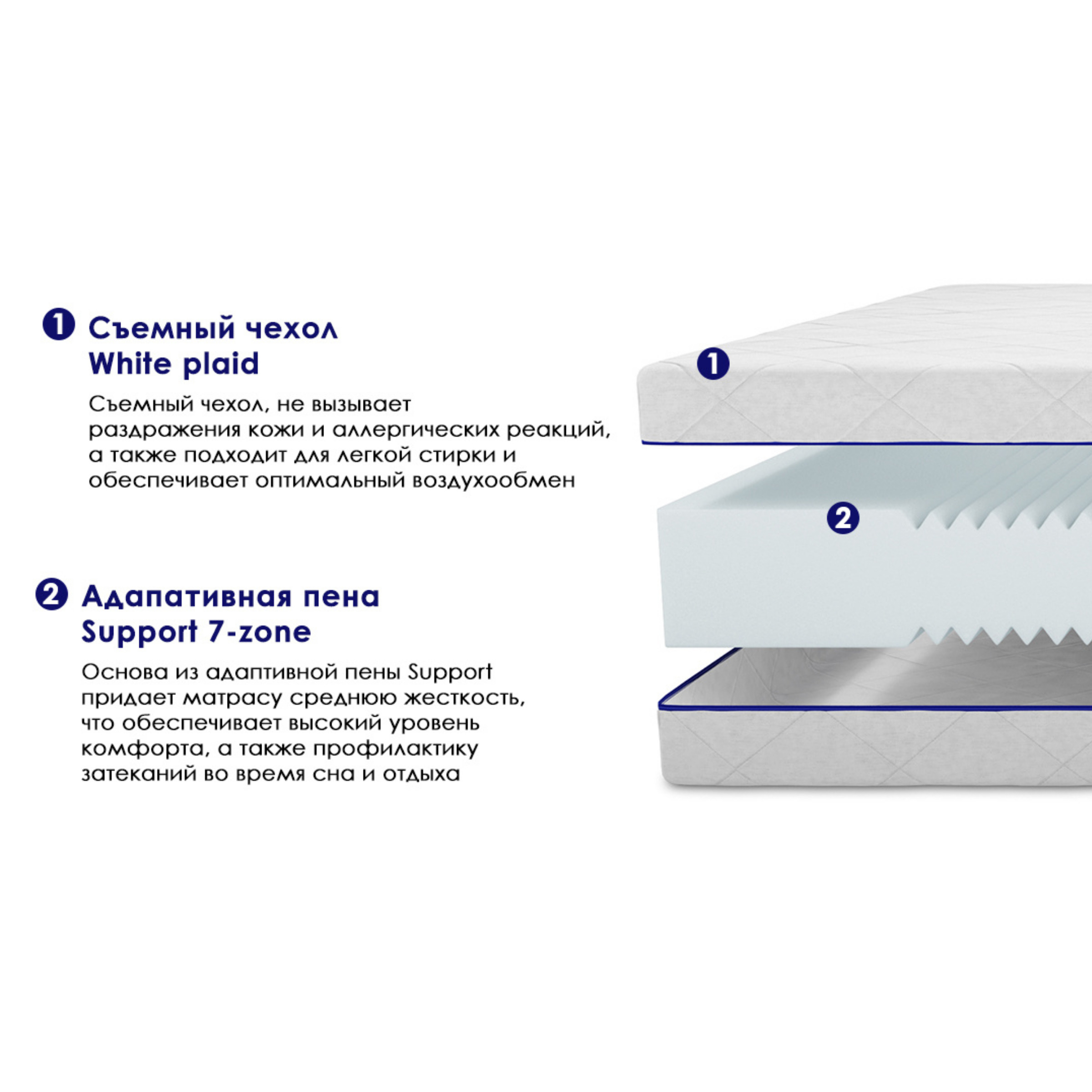 1 Съемный чехол
White plaid

Съемный чехол, не вызывает раздражения кожи и аллергических реакций, а также подходит для легкой стирки и обеспечивает оптимальный воздухообмен

2 Адапативная пена
Support 7-zone

Основа из адаптивной пены Support придает матрасу среднюю жесткость, что обеспечивает высокий уровень комфорта, а также профилактику затеканий во время сна и отдыха

1

2