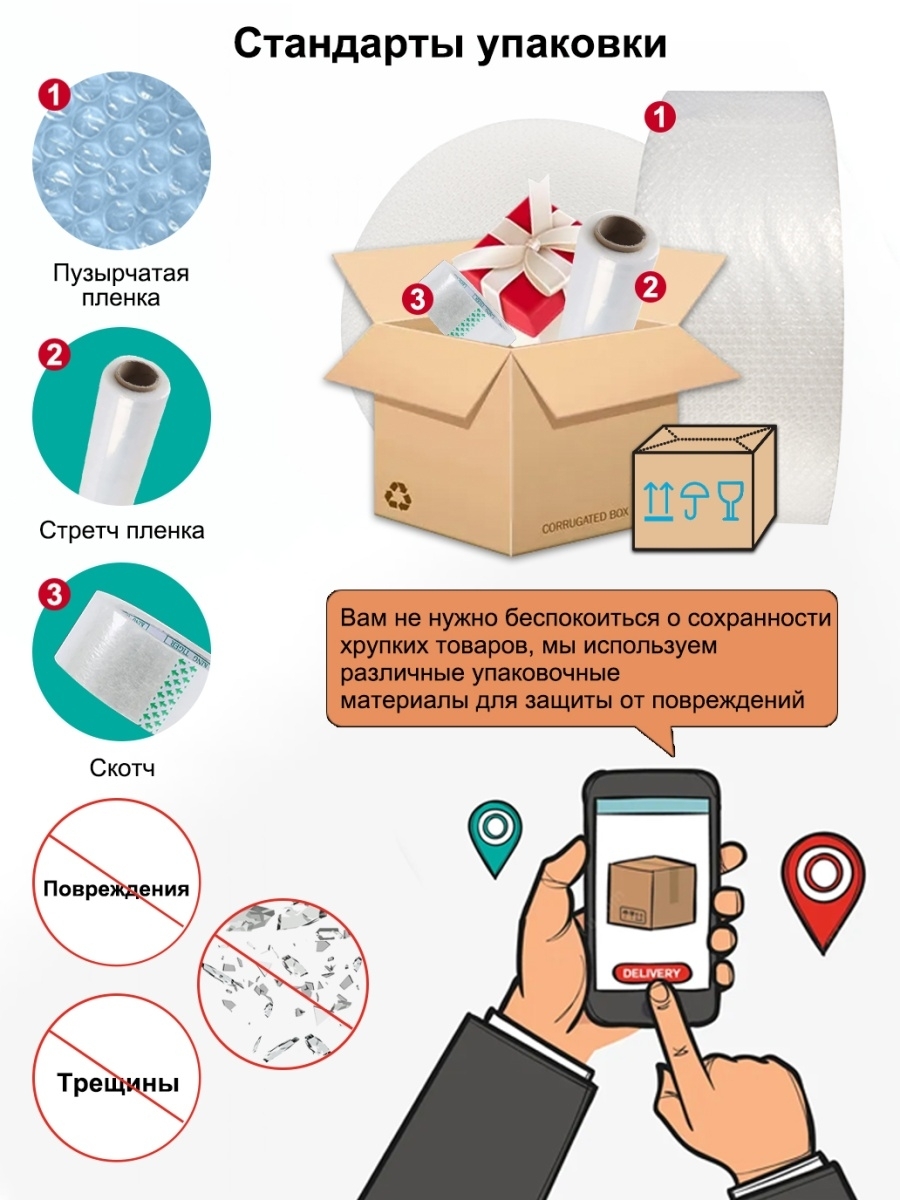 Стандарты упаковки

1

Пузырчатая пленка

2

Стретч пленка

3

Скотч

Повреждения

Трещины

1

3

2

CORRUGATED BOX

Вам не нужно беспокоиться о сохранности хрупких товаров, мы используем различные упаковочные материалы для защиты от повреждений

DELIVERY