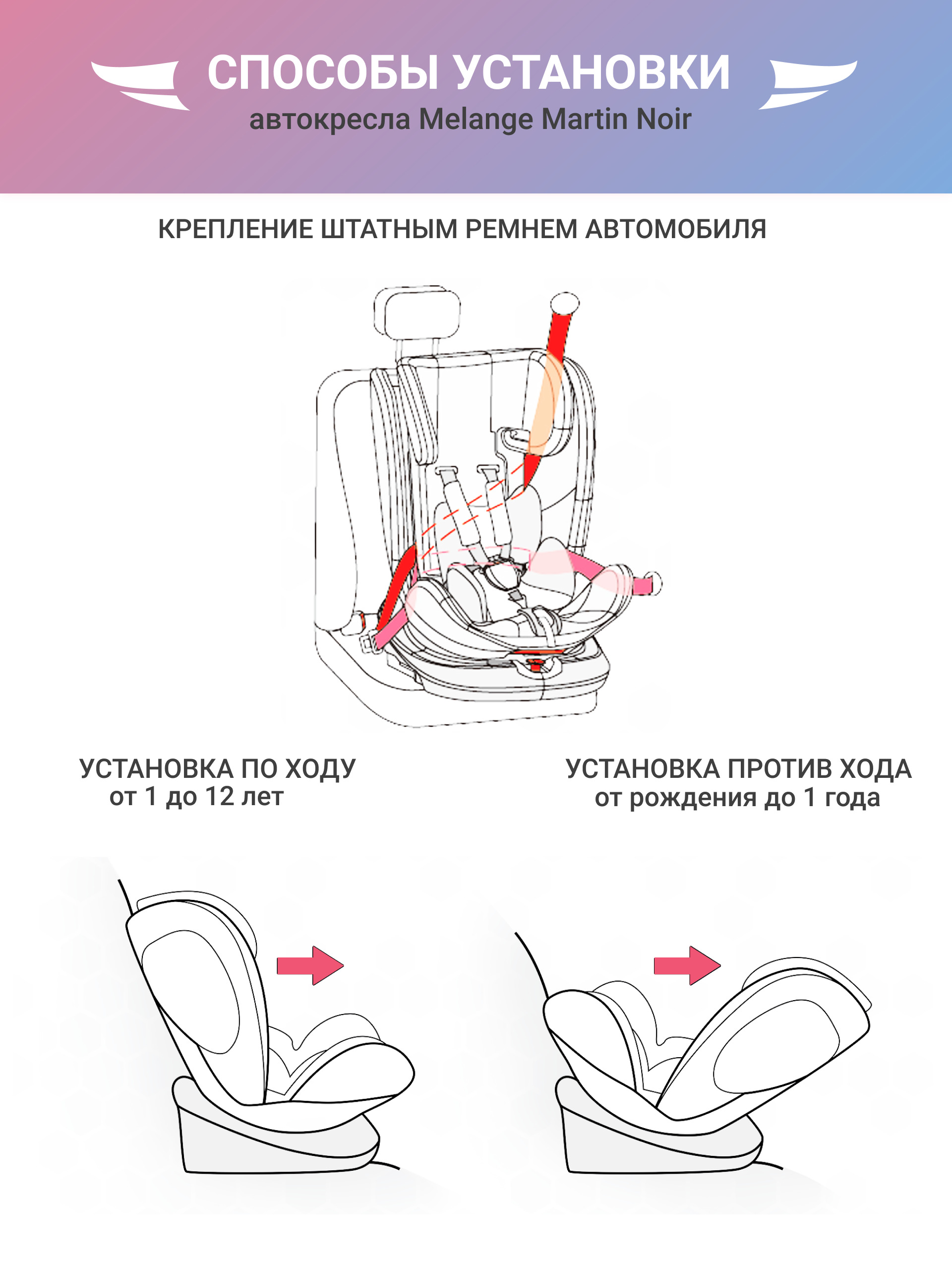 СПОСОБЫ УСТАНОВКИ
автокресла Melange Martin Noir

КРЕПЛЕНИЕ ШТАТНЫМ РЕМНЕМ АВТОМОБИЛЯ

УСТАНОВКА ПО ХОДУ
от 1 до 12 лет

УСТАНОВКА ПРОТИВ ХОДА
от рождения до 1 года