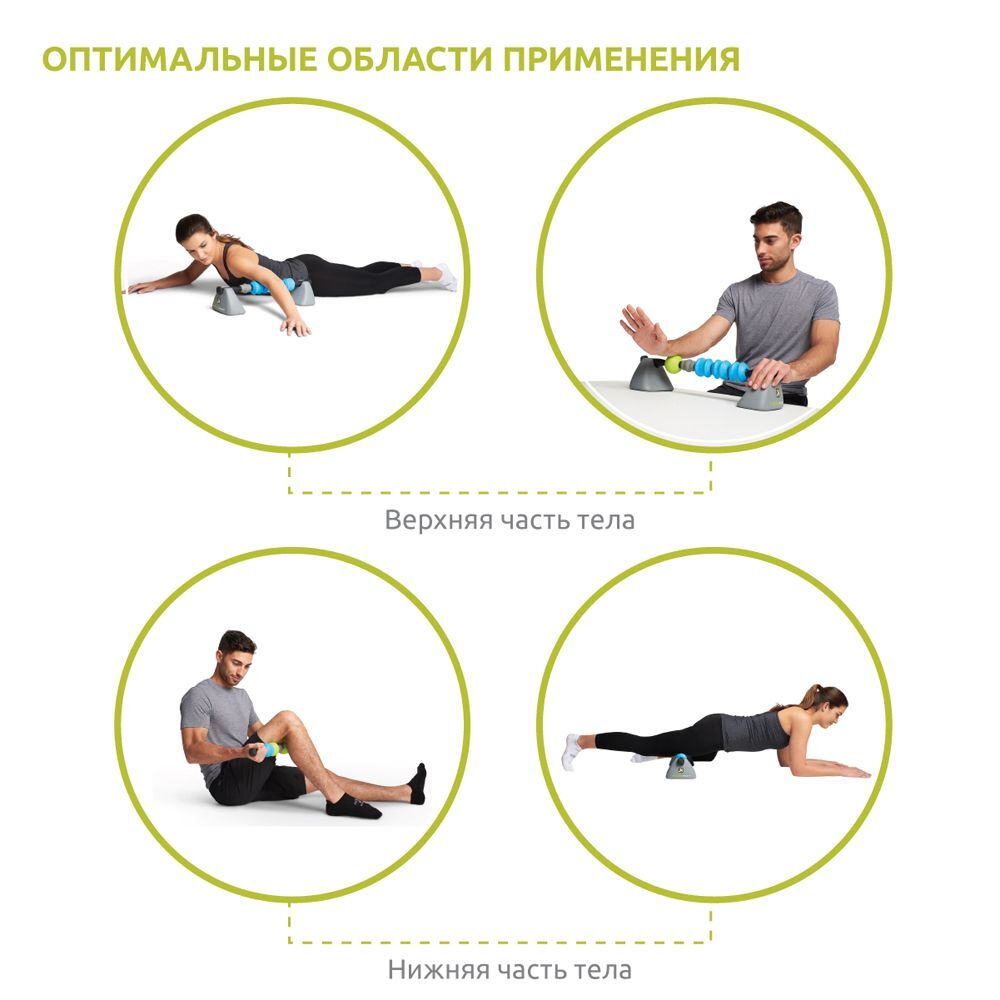 ОПТИМАЛЬНЫЕ ОБЛАСТИ ПРИМЕНЕНИЯ

Верхняя часть тела

Нижняя часть тела