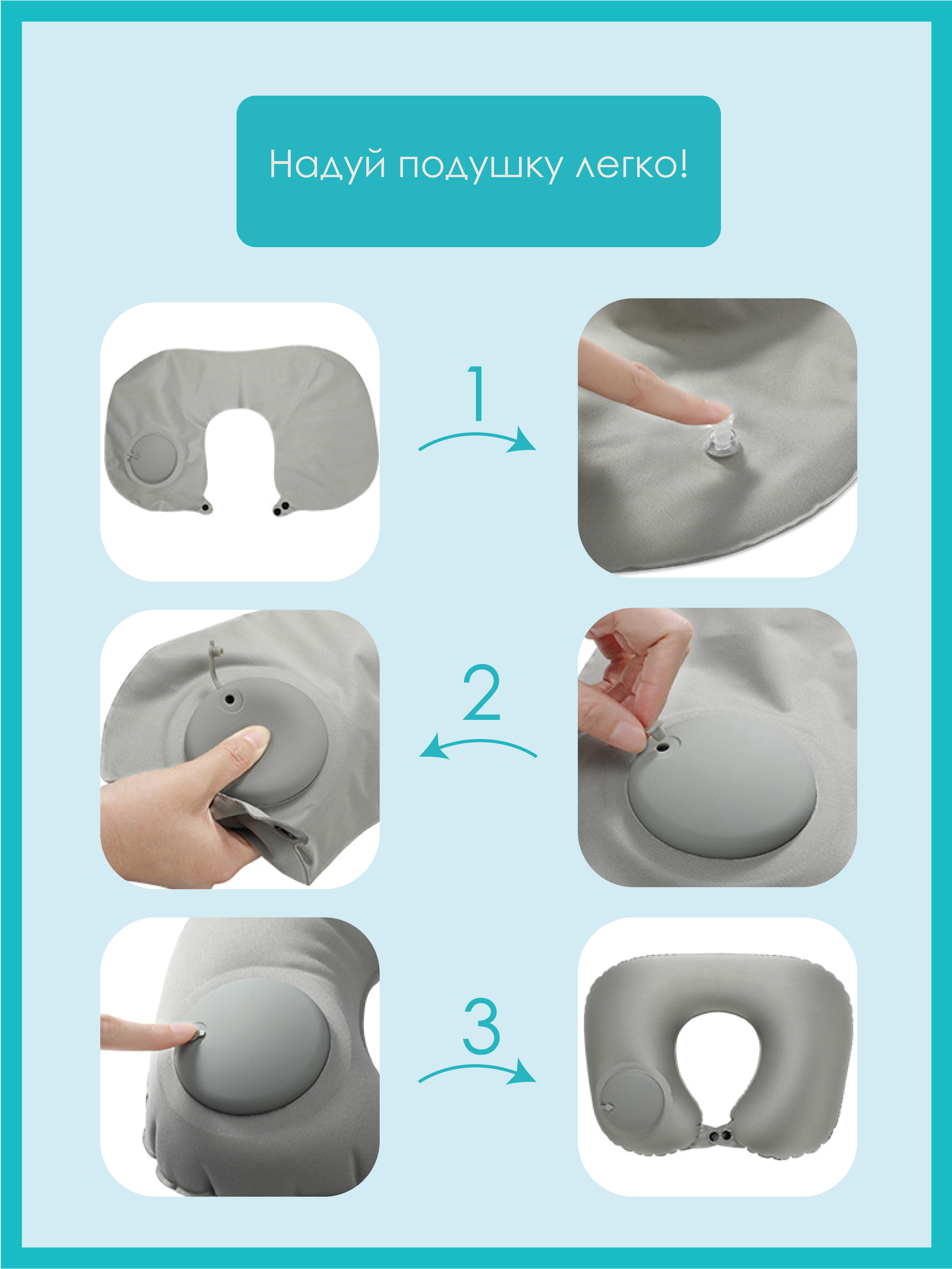 Надуй подушку легко!

1

2

3