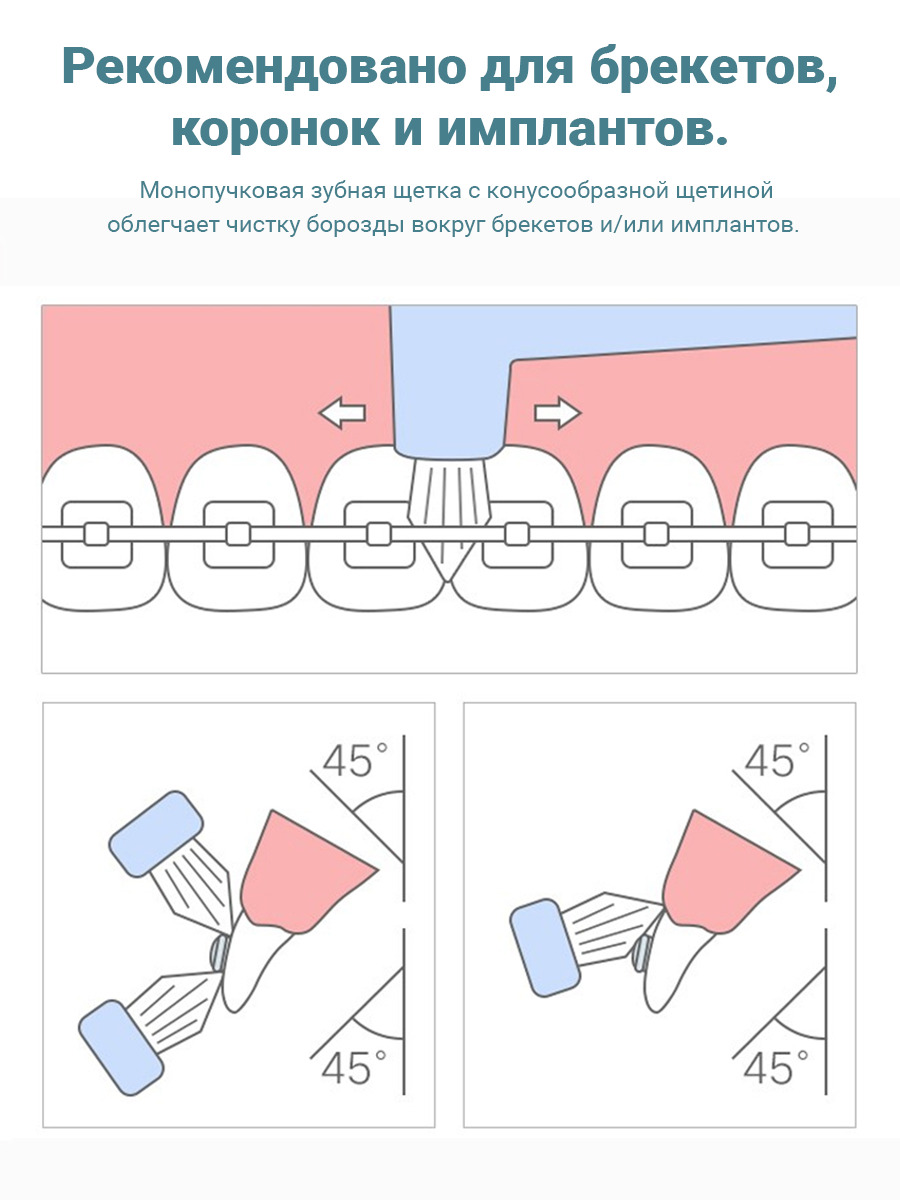 Рекомендовано для брекетов, коронок и имплантов.

Монопучковая зубная щетка с конусообразной щетиной облегчает чистку борозды вокруг брекетов и/или имплантов.

45°

45°

45°

45°