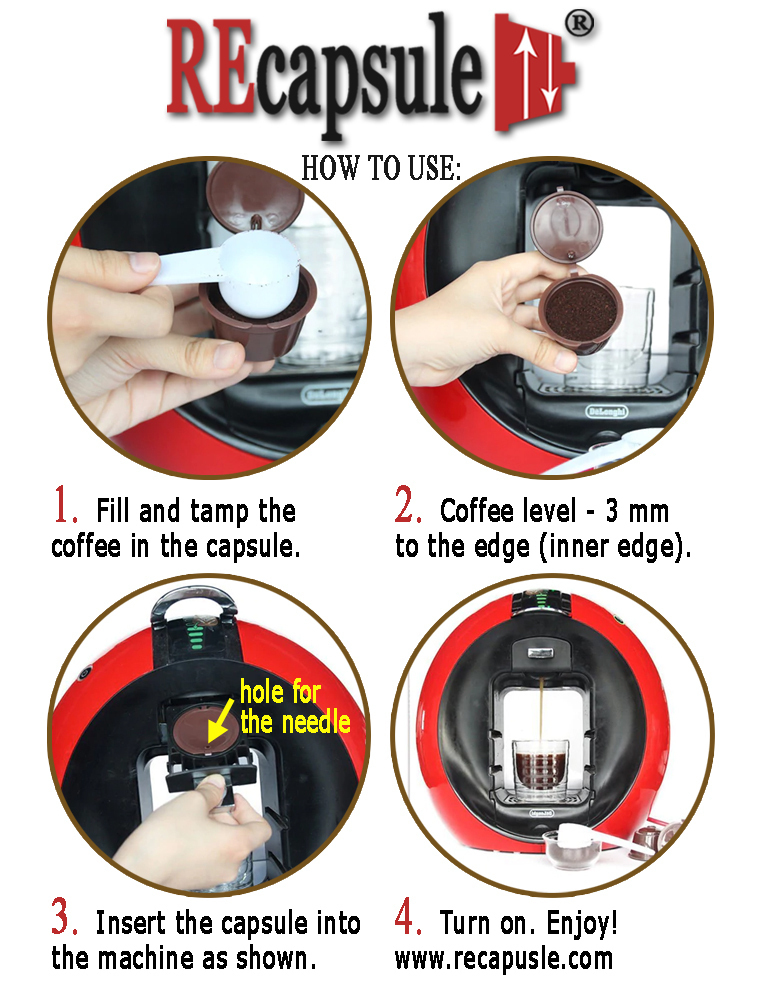 REcapsule®

HOW TO USE:

DeLonghi

DeLonghi

1. Fill and tamp the coffee in the capsule.

2. Coffee level - 3 mm to the edge (inner edge).

hole for the needle

3. Insert the capsule into the machine as shown.

4. Turn on. Enjoy! www.recapusle.com