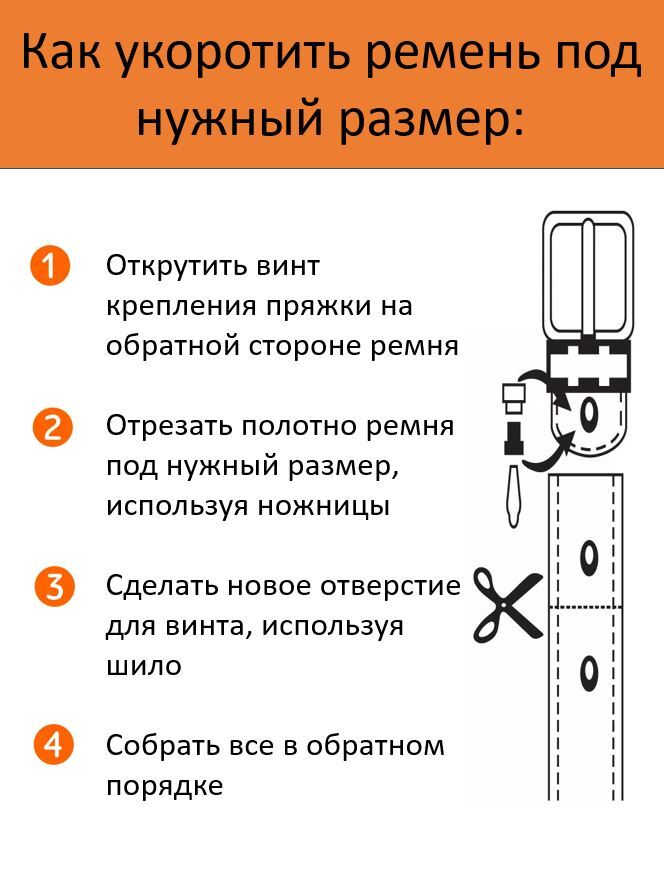 Как укоротить ремень под нужный размер:

1 Открутить винт крепления пряжки на обратной стороне ремня

2 Отрезать полотно ремня под нужный размер, используя ножницы

3 Сделать новое отверстие для винта, используя шило

4 Собрать все в обратном порядке