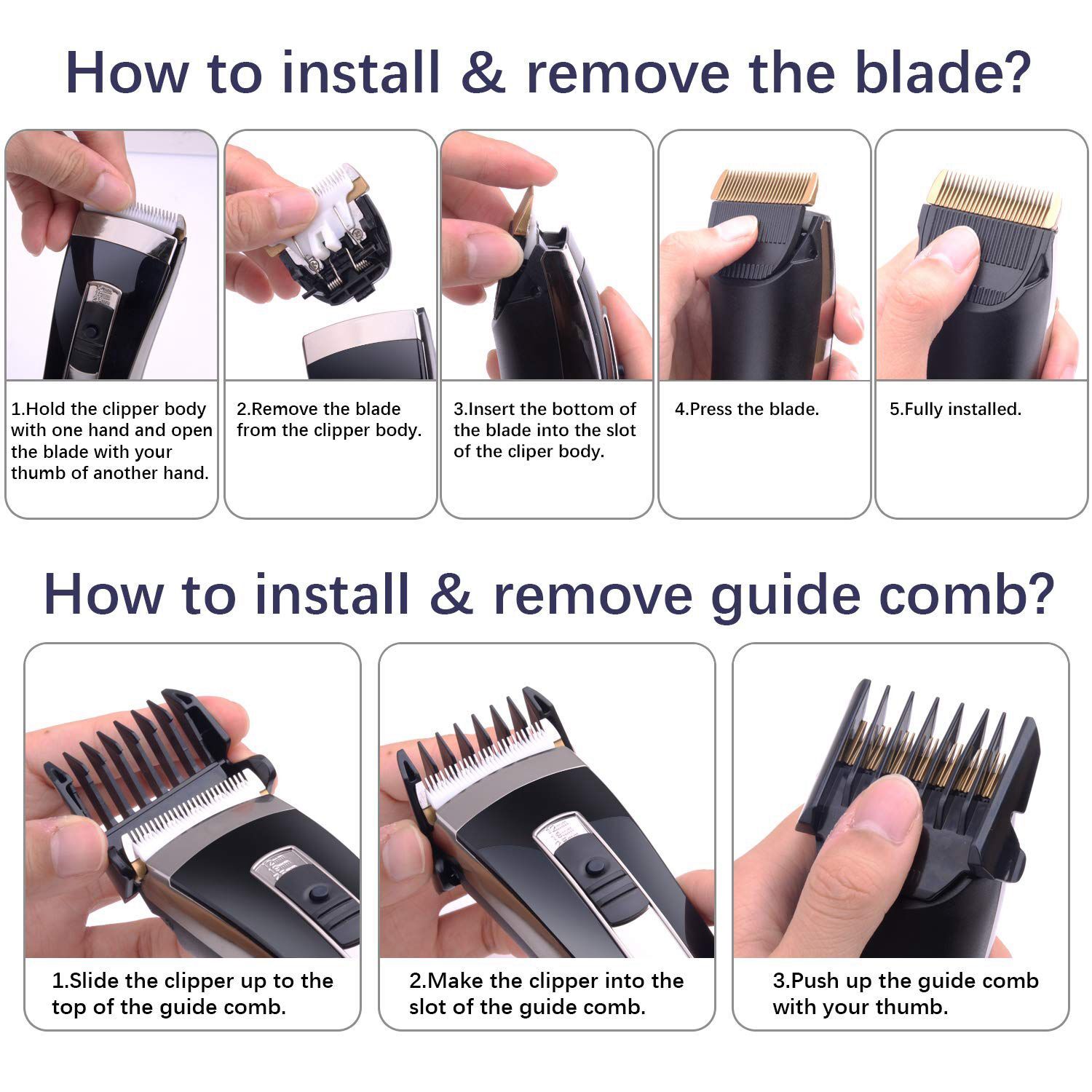 How to install & remove the blade?

1.Hold the clipper body with one hand and open the blade with your thumb of another hand.

2.Remove the blade from the clipper body.

3.Insert the bottom of the blade into the slot of the cliper body.

4.Press the blade.

5.Fully installed.

How to install & remove guide comb?

1.Slide the clipper up to the top of the guide comb.

2.Make the clipper into the slot of the guide comb.

3.Push up the guide comb with your thumb.