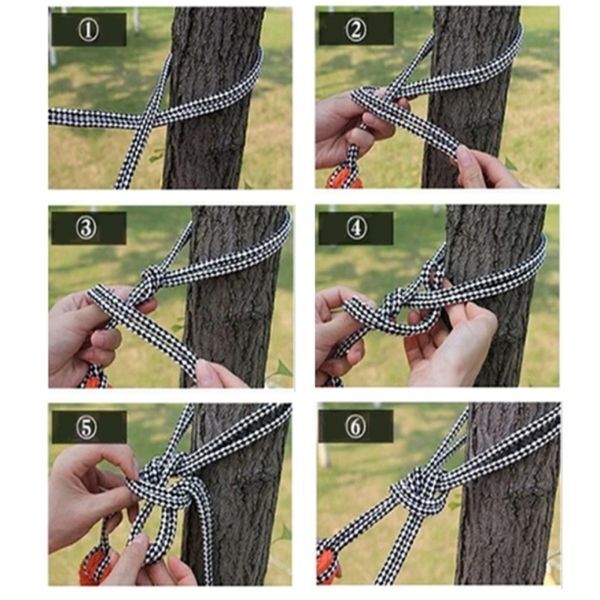 ①
②
③
④
⑤
⑥