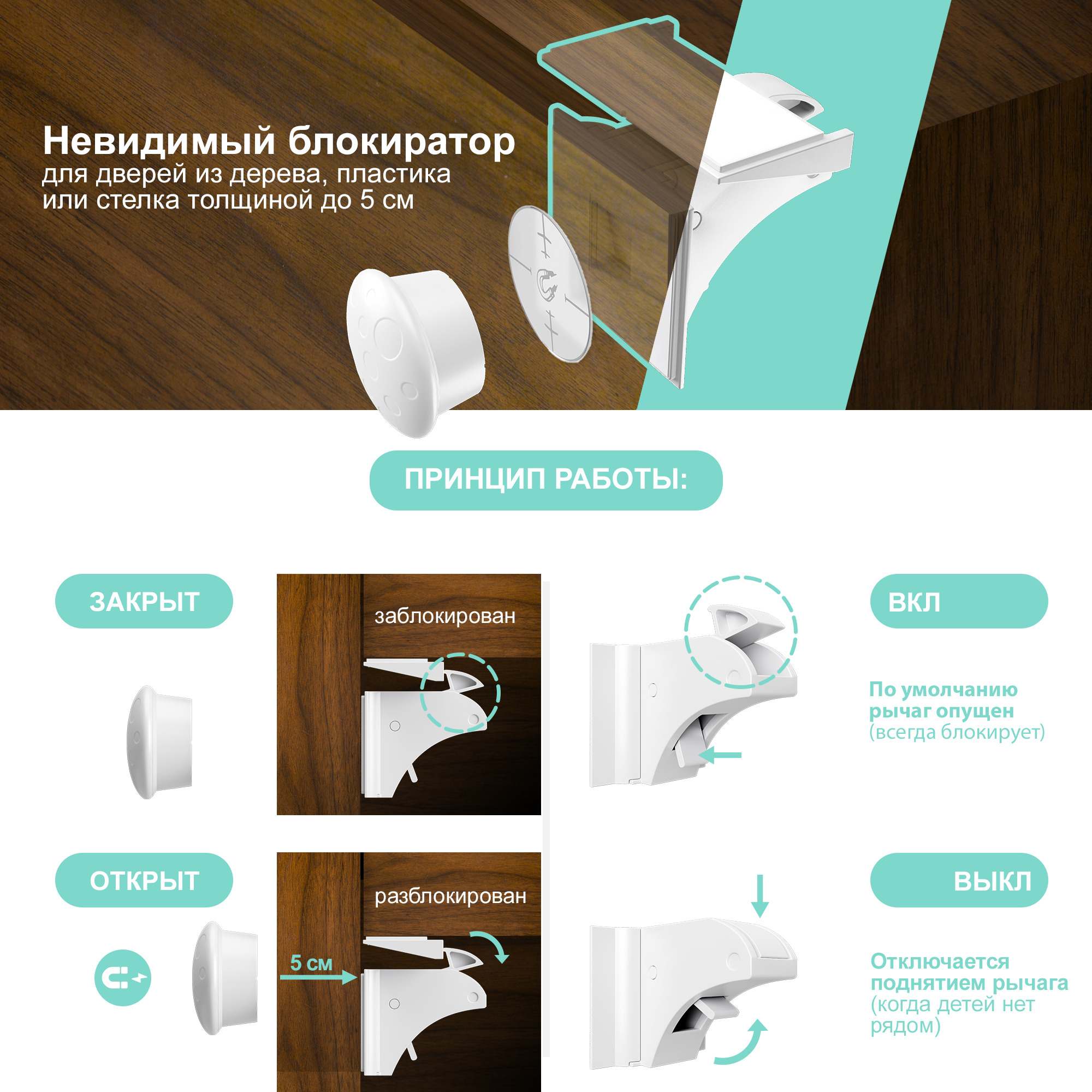 Невидимый блокиратор
для дверей из дерева, пластика или стелка толщиной до 5 см

ПРИНЦИП РАБОТЫ:

ЗАКРЫТ

заблокирован

ВКЛ

По умолчанию рычаг опущен (всегда блокирует)

ОТКРЫТ

разблокирован

5 см

ВЫКЛ

Отключается поднятием рычага (когда детей нет рядом)