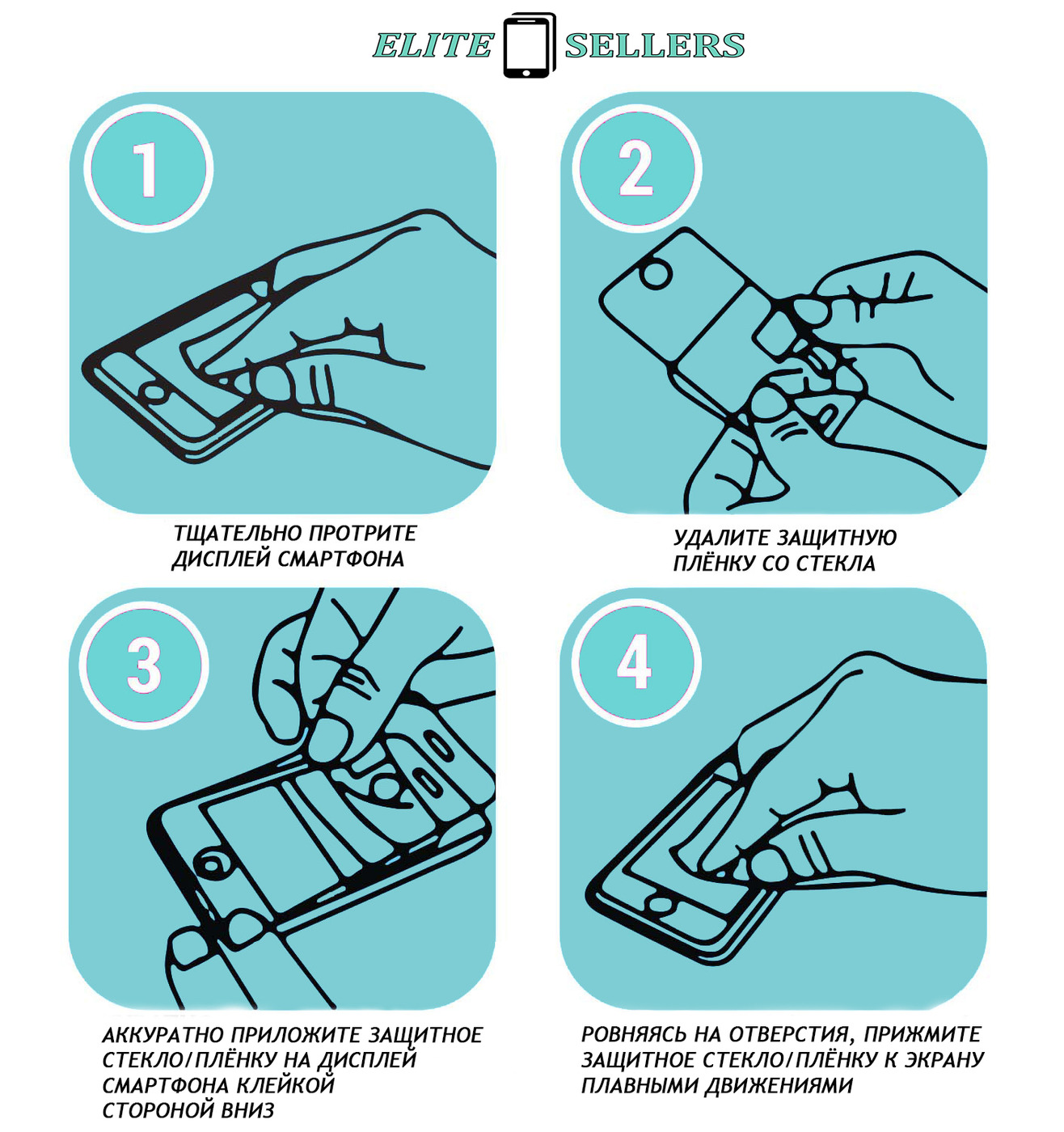 ELITE SELLERS

1

ТЩАТЕЛЬНО ПРОТРИТЕ ДИСПЛЕЙ СМАРТФОНА

2

УДАЛИТЕ ЗАЩИТНУЮ ПЛЁНКУ СО СТЕКЛА

3

АККУРАТНО ПРИЛОЖИТЕ ЗАЩИТНОЕ СТЕКЛО/ПЛЁНКУ НА ДИСПЛЕЙ СМАРТФОНА КЛЕЙКОЙ СТОРОНОЙ ВНИЗ

4

РОВНЯЯСЬ НА ОТВЕРСТИЯ, ПРИЖМИТЕ ЗАЩИТНОЕ СТЕКЛО/ПЛЁНКУ К ЭКРАНУ ПЛАВНЫМИ ДВИЖЕНИЯМИ