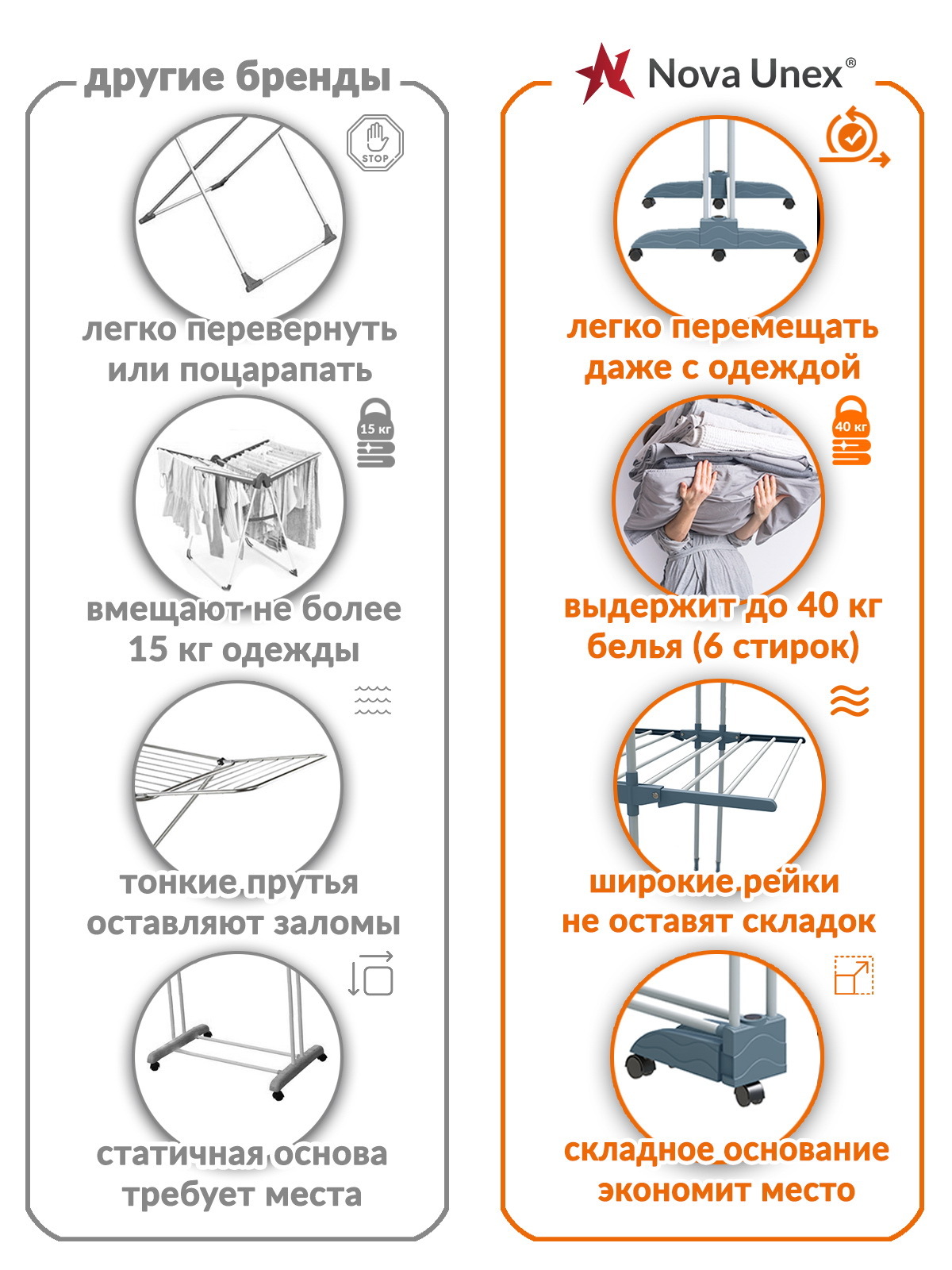 другие бренды

STOP

легко перевернуть или поцарапать

15 кг

вмещают не более 15 кг одежды

тонкие прутья оставляют заломы

статичная основа требует места

Nova Unex®

легко перемещать даже с одеждой

40 кг

выдержит до 40 кг белья (6 стирок)

широкие рейки не оставят складок

складное основание экономит место