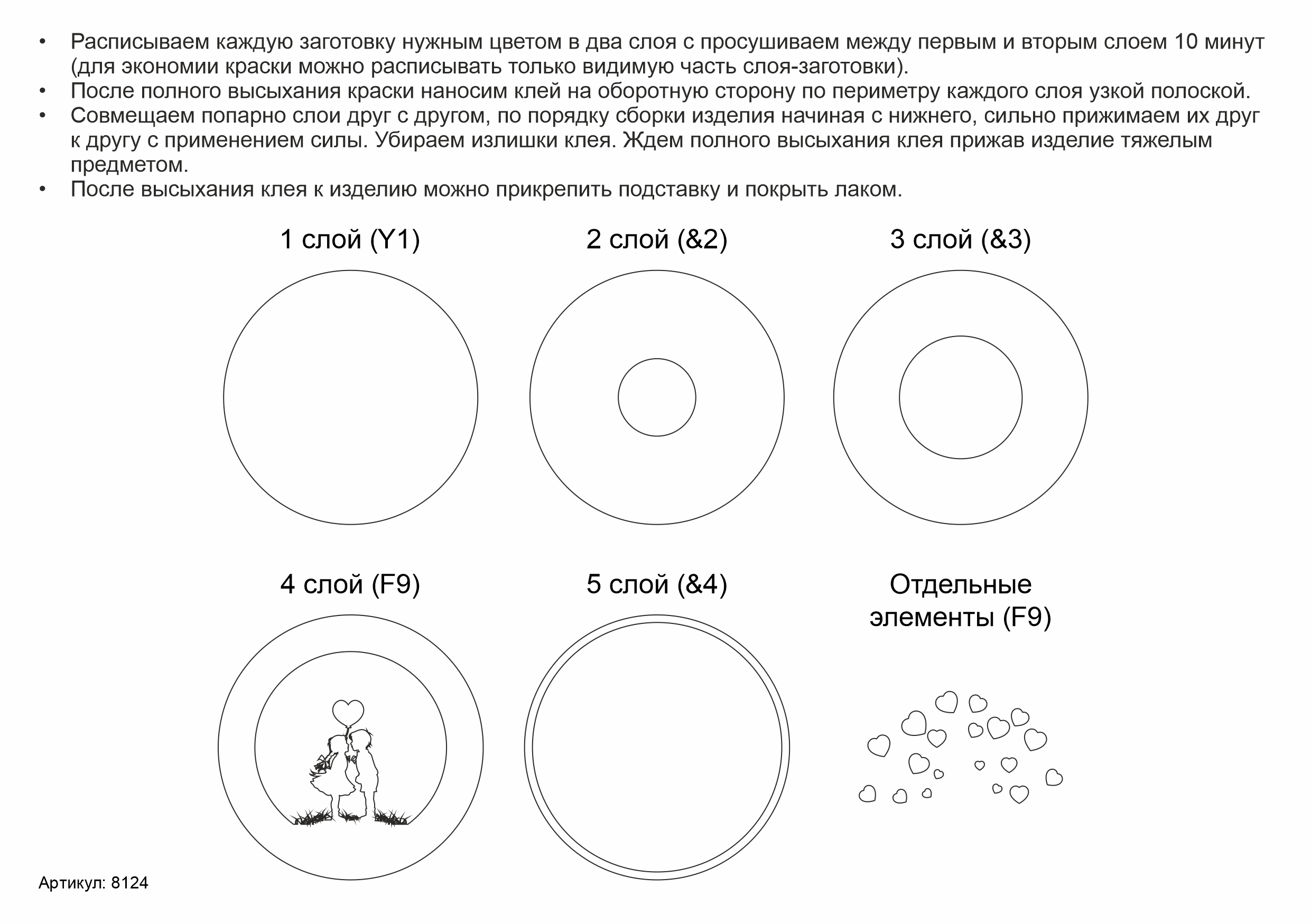 • Расписываем каждую заготовку нужным цветом в два слоя с просушиваем между первым и вторым слоем 10 минут (для экономии краски можно расписывать только видимую часть слоя-заготовки).
• После полного высыхания краски наносим клей на оборотную сторону по периметру каждого слоя узкой полоской.
• Совмещаем попарно слои друг с другом, по порядку сборки изделия начиная с нижнего, сильно прижимаем их друг к другу с применением силы. Убираем излишки клея. Ждем полного высыхания клея прижав изделие тяжелым предметом.
• После высыхания клея к изделию можно прикрепить подставку и покрыть лаком.

1 слой (Y1)

2 слой (&2)

3 слой (&3)

4 слой (F9)

5 слой (&4)

Отдельные элементы (F9)

Артикул: 8124