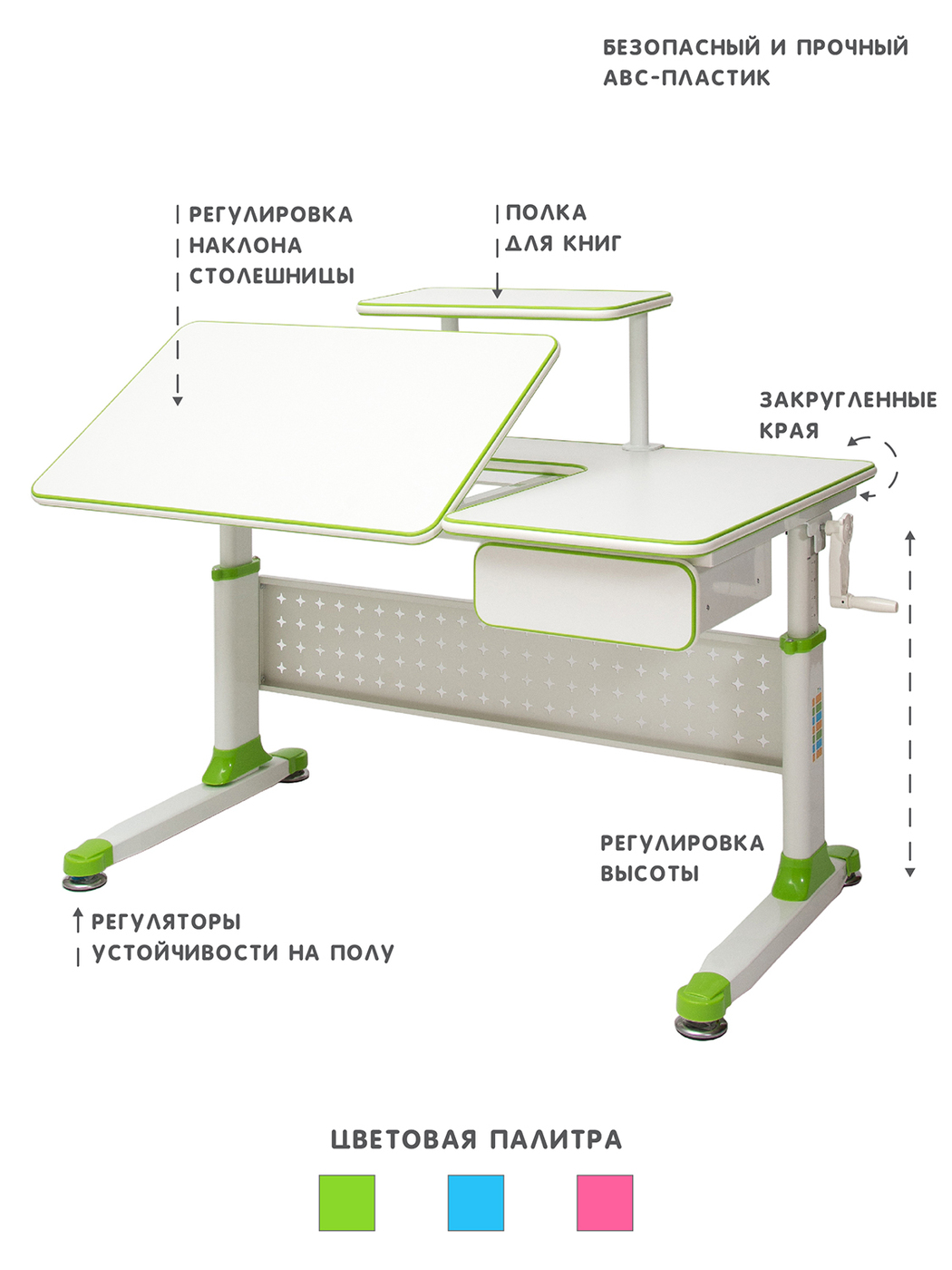 БЕЗОПАСНЫЙ И ПРОЧНЫЙ АВС-ПЛАСТИК

РЕГУЛИРОВКА НАКЛОНА СТОЛЕШНИЦЫ

ПОЛКА ДЛЯ КНИГ

ЗАКРУГЛЕННЫЕ КРАЯ

РЕГУЛИРОВКА ВЫСОТЫ

РЕГУЛЯТОРЫ УСТОЙЧИВОСТИ НА ПОЛУ

ЦВЕТОВАЯ ПАЛИТРА