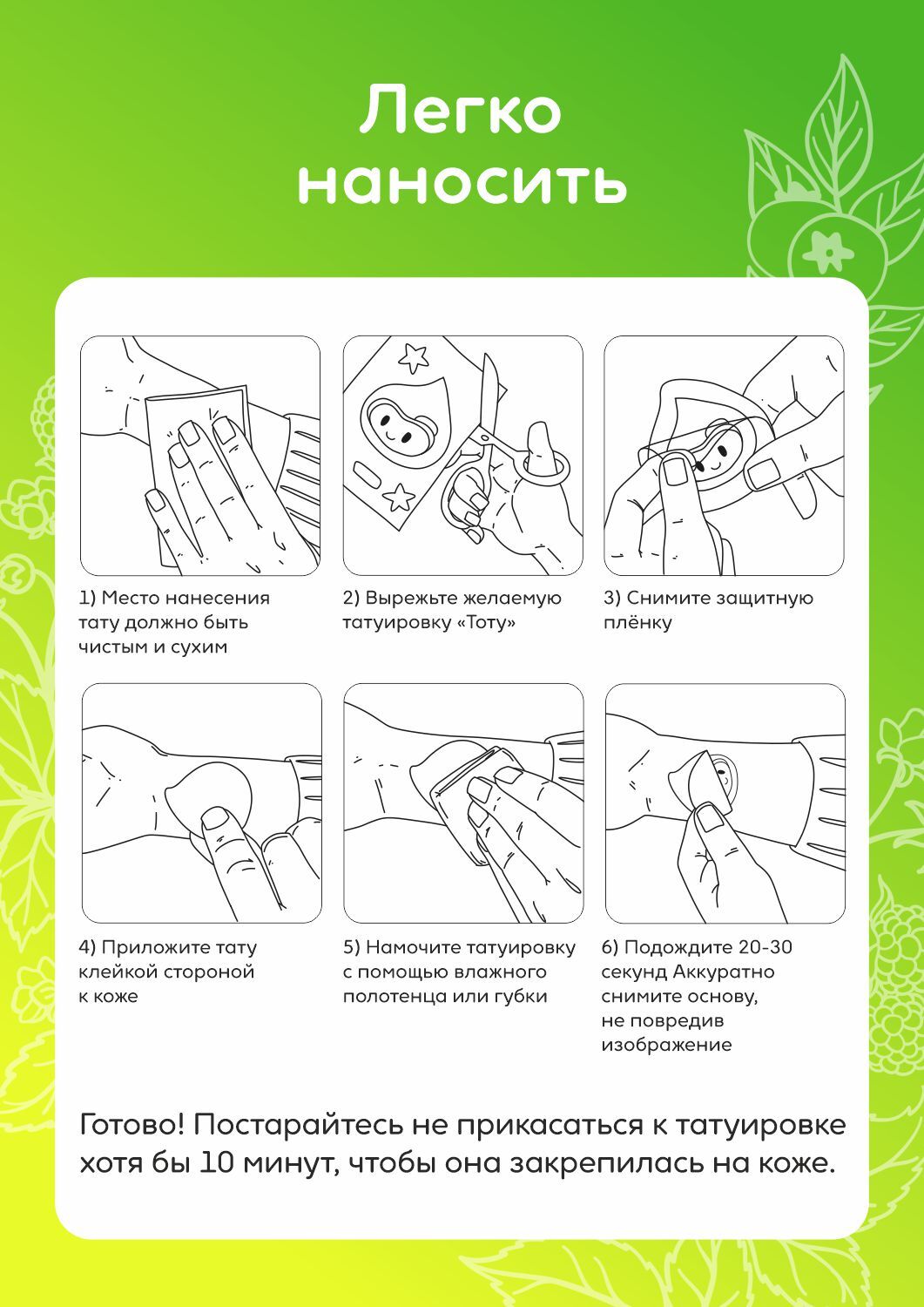 Легко наносить

1) Место нанесения тату должно быть чистым и сухим

2) Вырежьте желаемую татуировку «Тоту»

3) Снимите защитную плёнку

4) Приложите тату клейкой стороной к коже

5) Намочите татуировку с помощью влажного полотенца или губки

6) Подождите 20-30 секунд Аккуратно снимите основу, не повредив изображение

Готово! Постарайтесь не прикасаться к татуировке хотя бы 10 минут, чтобы она закрепилась на коже.