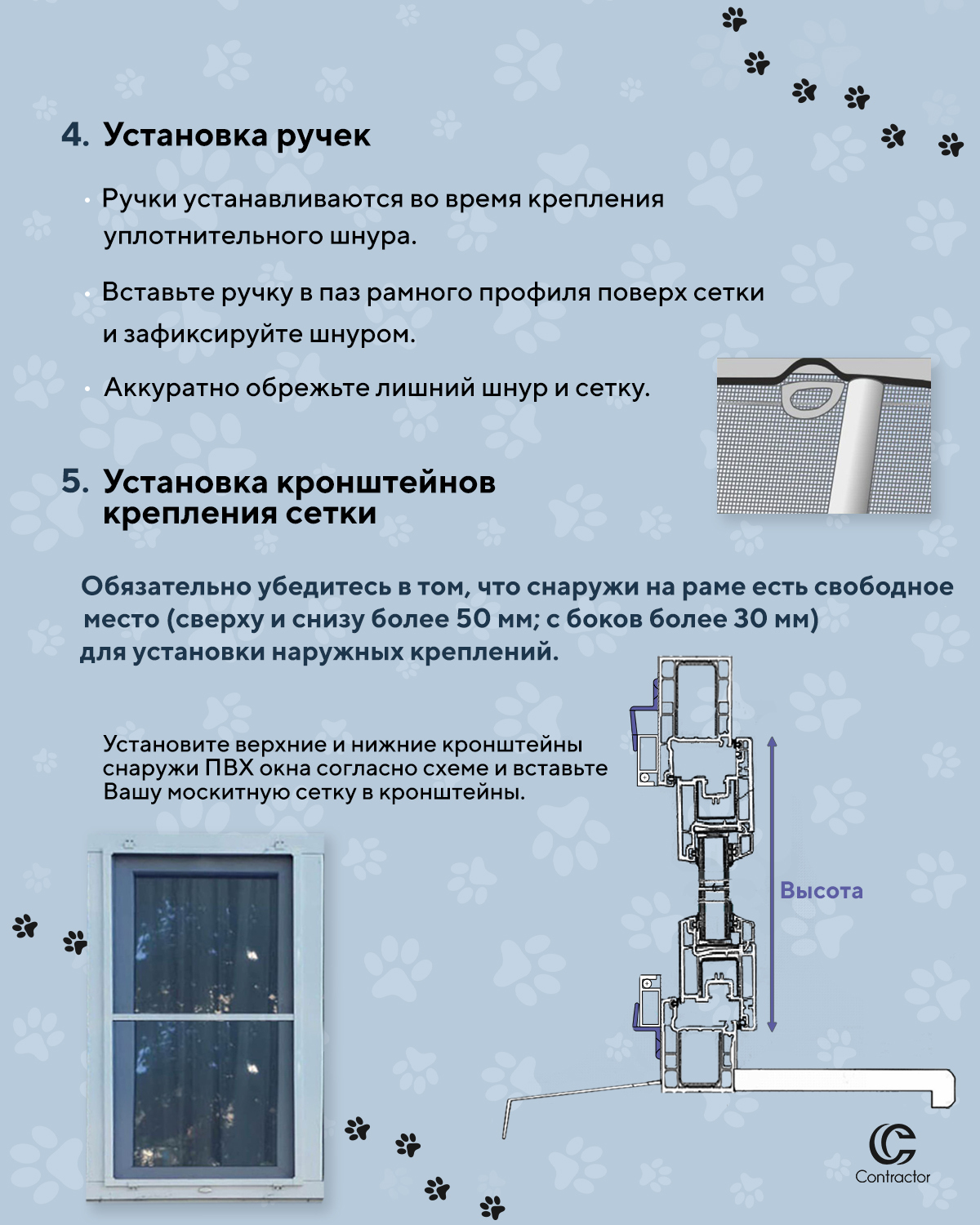 4. Установка ручек

• Ручки устанавливаются во время крепления уплотнительного шнура.

• Вставьте ручку в паз рамного профиля поверх сетки и зафиксируйте шнуром.

• Аккуратно обрежьте лишний шнур и сетку.

5. Установка кронштейнов крепления сетки

Обязательно убедитесь в том, что снаружи на раме есть свободное место (сверху и снизу более 50 мм; с боков более 30 мм) для установки наружных креплений.

Установите верхние и нижние кронштейны снаружи ПВХ окна согласно схеме и вставьте Вашу москитную сетку в кронштейны.

Высота

Contractor