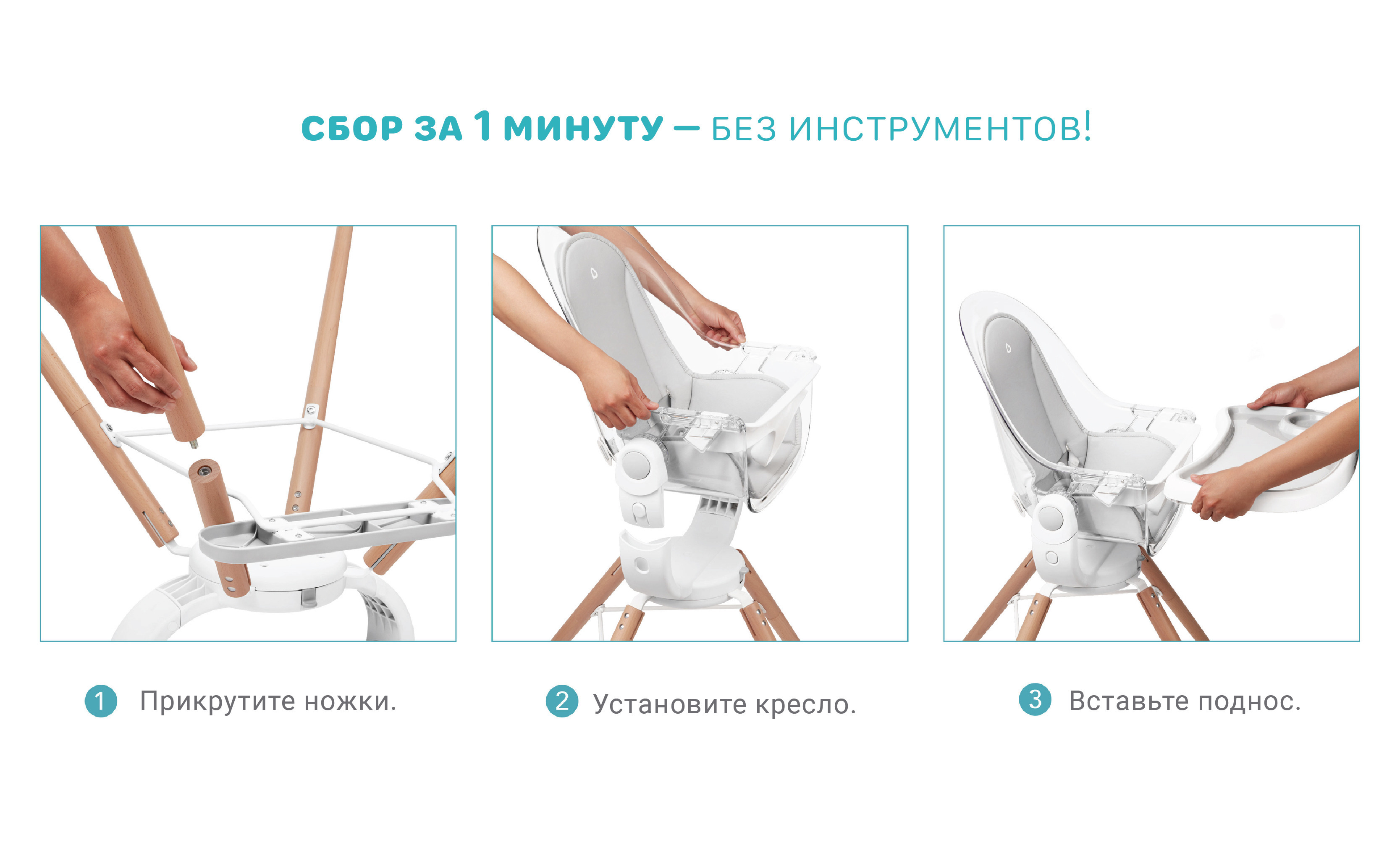 СБОР ЗА 1 МИНУТУ — БЕЗ ИНСТРУМЕНТОВ!

1 Прикрутите ножки.

2 Установите кресло.

3 Вставьте поднос.