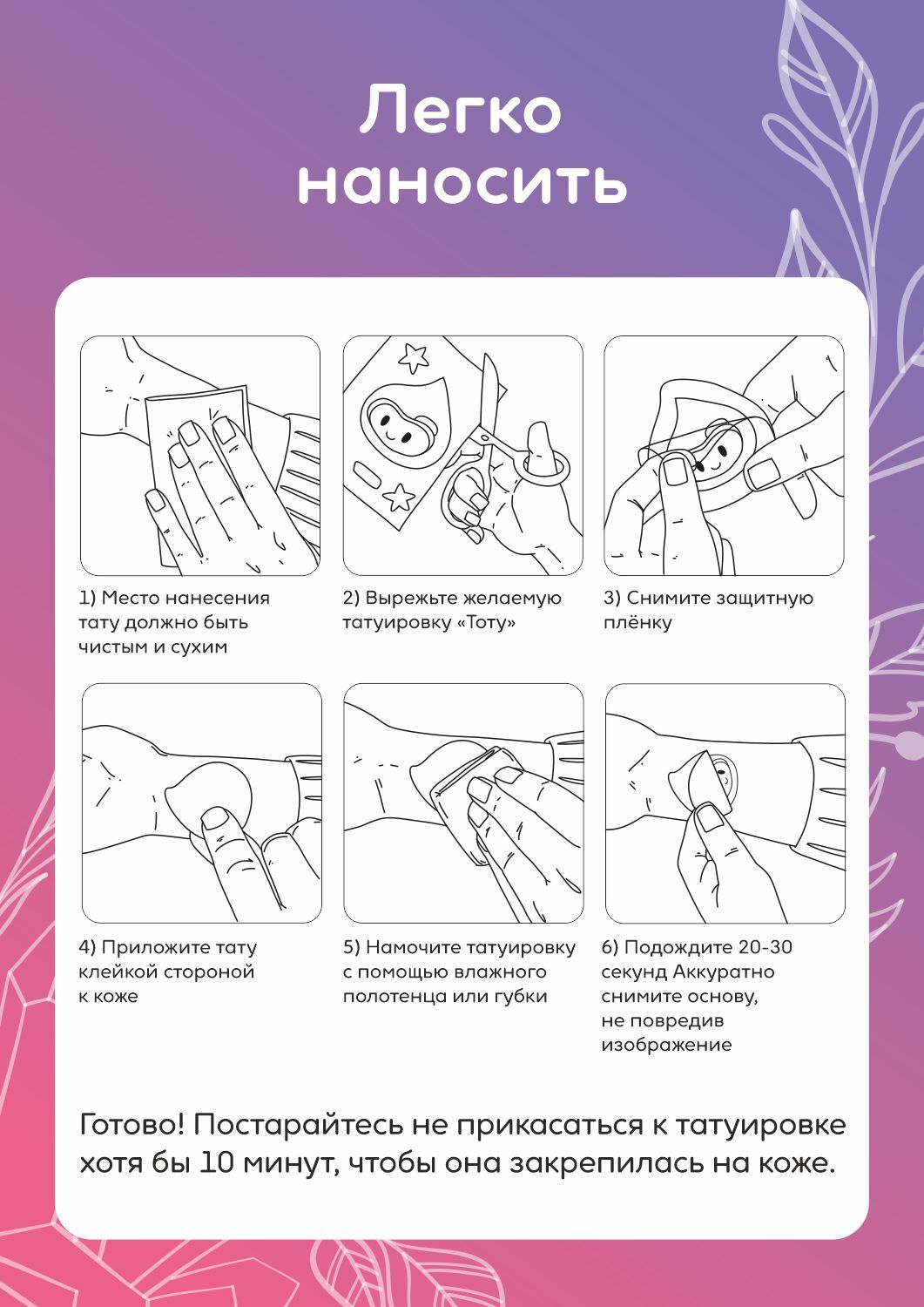 Легко наносить

1) Место нанесения тату должно быть чистым и сухим

2) Вырежьте желаемую татуировку «Тоту»

3) Снимите защитную плёнку

4) Приложите тату клейкой стороной к коже

5) Намочите татуировку с помощью влажного полотенца или губки

6) Подождите 20-30 секунд Аккуратно снимите основу, не повредив изображение

Готово! Постарайтесь не прикасаться к татуировке хотя бы 10 минут, чтобы она закрепилась на коже.