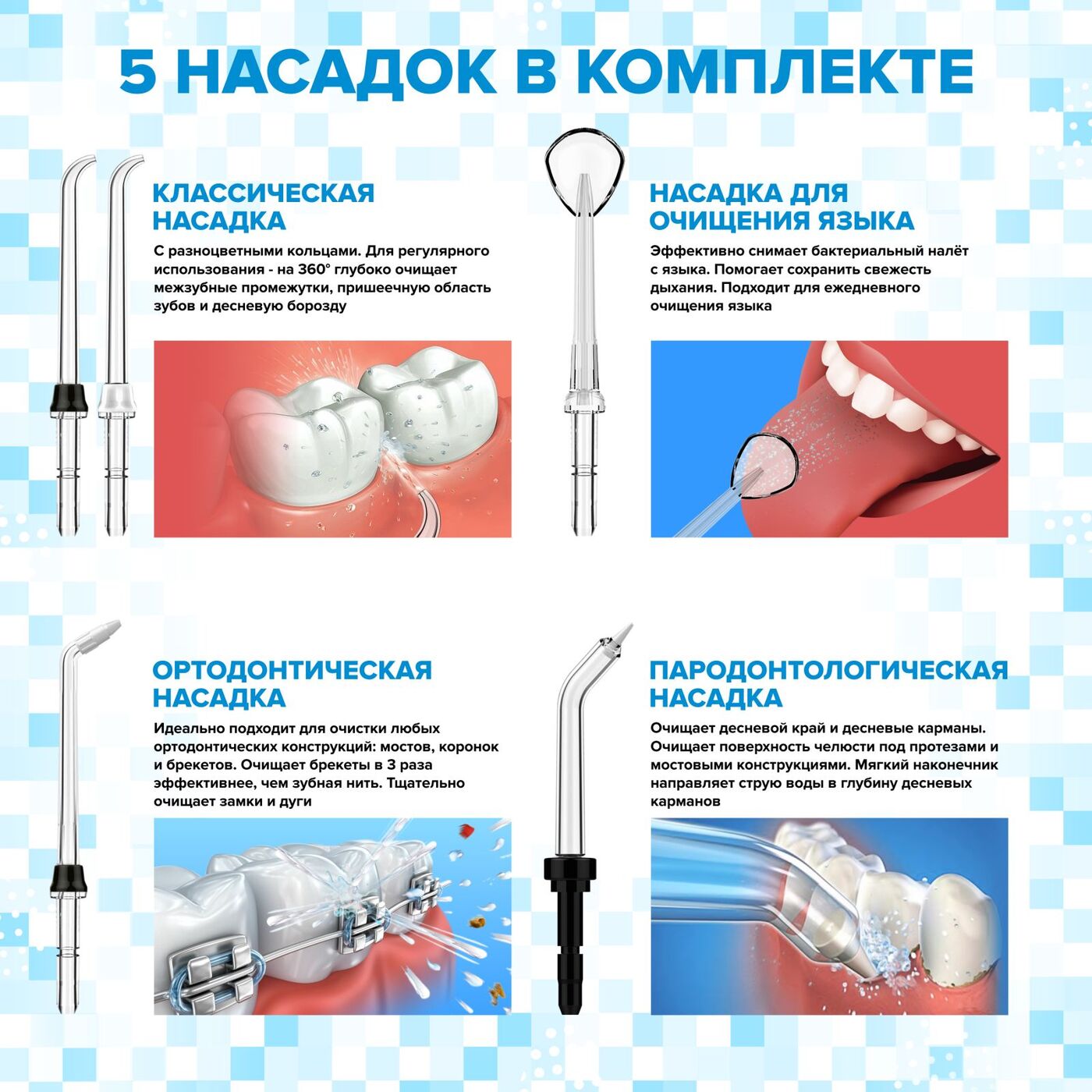 5 НАСАДОК В КОМПЛЕКТЕ

КЛАССИЧЕСКАЯ НАСАДКА

С разноцветными кольцами. Для регулярного использования - на 360° глубоко очищает межзубные промежутки, пришеечную область зубов и десневую борозду

НАСАДКА ДЛЯ ОЧИЩЕНИЯ ЯЗЫКА

Эффективно снимает бактериальный налёт с языка. Помогает сохранить свежесть дыхания. Подходит для ежедневного очищения языка

ОРТОДОНТИЧЕСКАЯ НАСАДКА

Идеально подходит для очистки любых ортодонтических конструкций: мостов, коронок и брекетов. Очищает брекеты в 3 раза эффективнее, чем зубная нить. Тщательно очищает замки и дуги

ПАРОДОНТОЛОГИЧЕСКАЯ НАСАДКА

Очищает десневой край и десневые карманы. Очищает поверхность челюсти под протезами и мостовыми конструкциями. Мягкий наконечник направляет струю воды в глубину десневых карманов