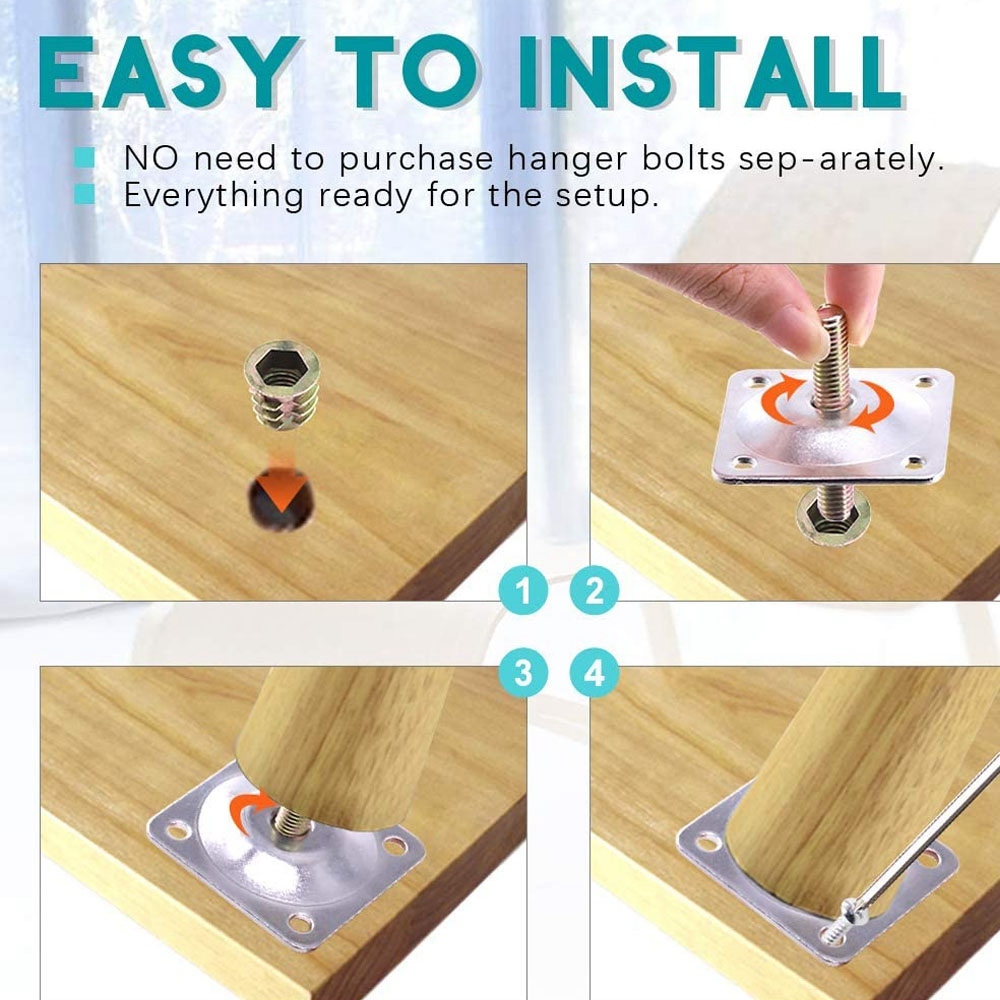 EASY TO INSTALL

NO need to purchase hanger bolts sep-arately.
Everything ready for the setup.

1
2
3
4