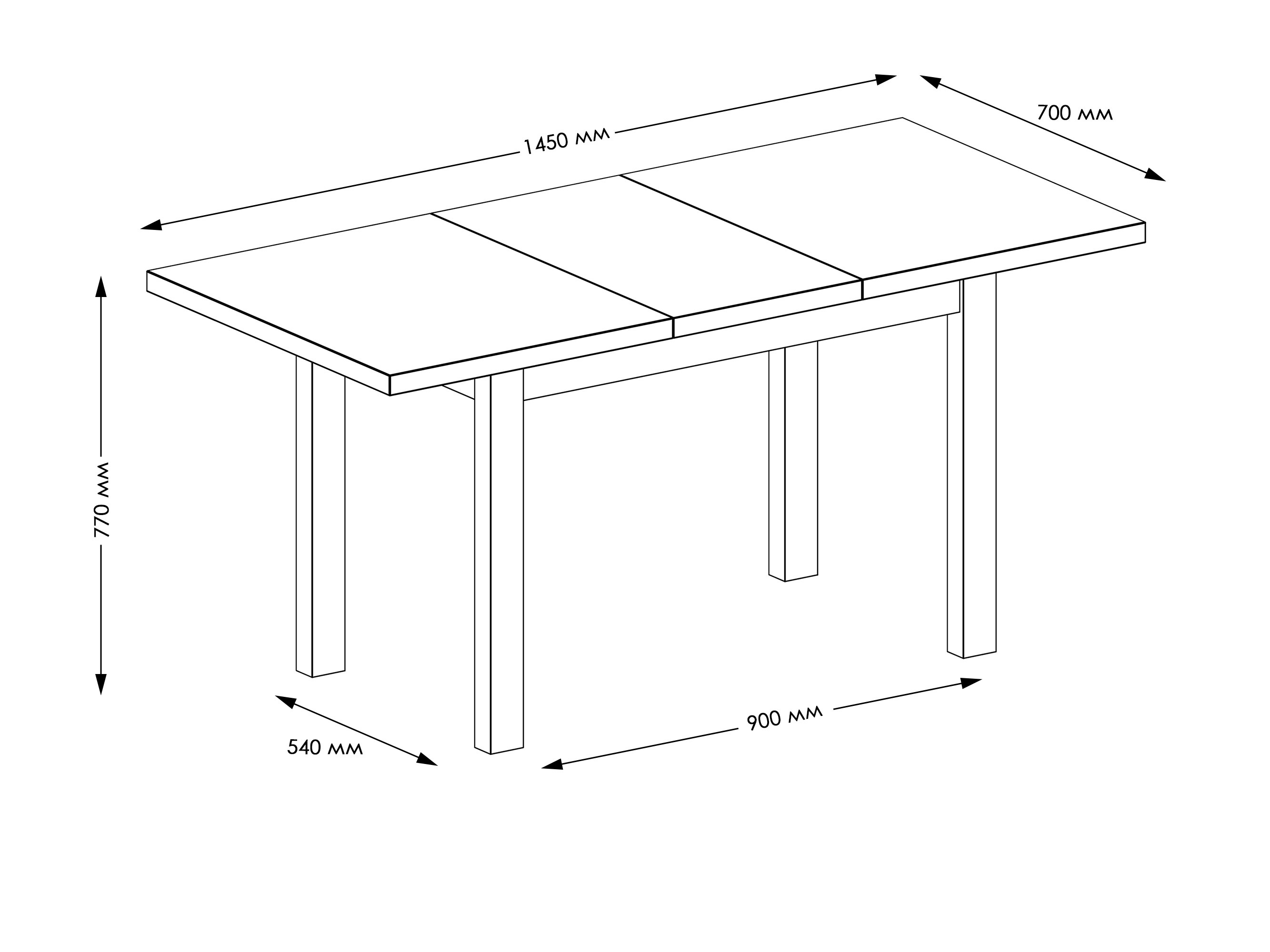 1450 мм

700 мм

770 мм

540 мм

900 мм