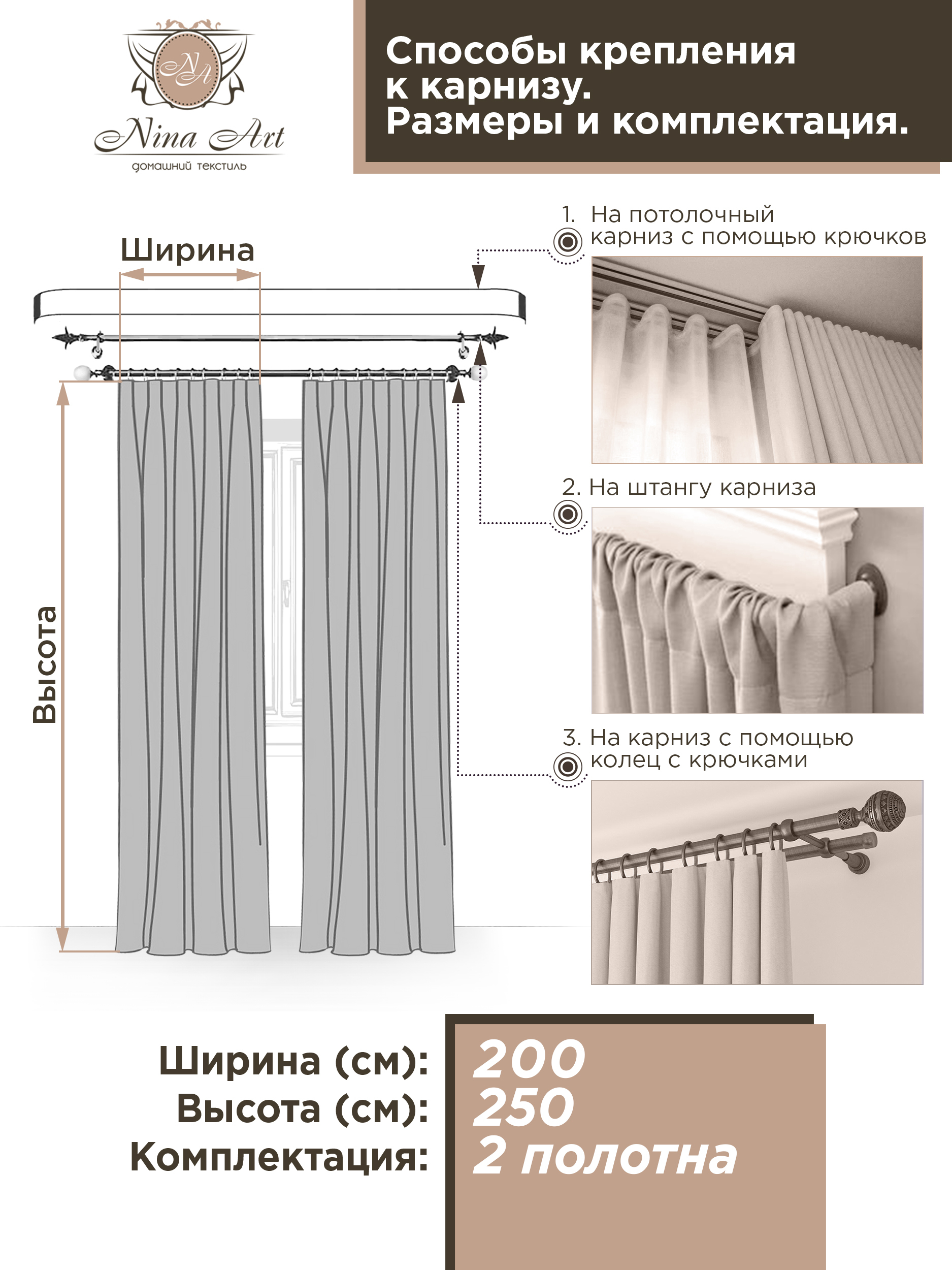 NA
Nina Art
домашний текстиль

Способы крепления к карнизу. Размеры и комплектация.

Ширина

Высота

1. На потолочный карниз с помощью крючков

2. На штангу карниза

3. На карниз с помощью колец с крючками

Ширина (см): 200
Высота (см): 250
Комплектация: 2 полотна