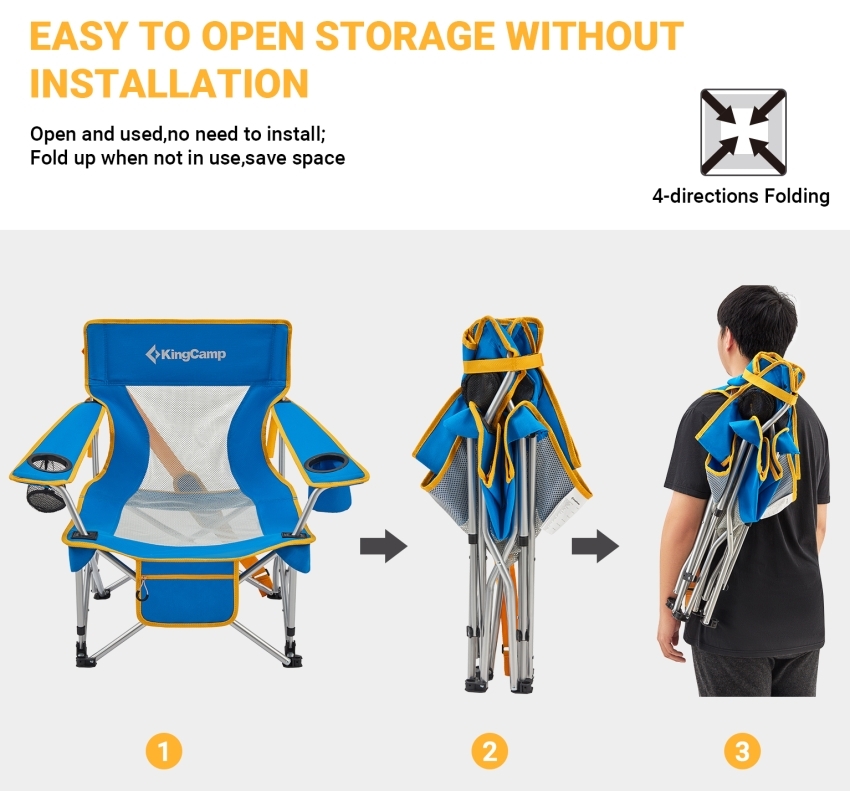 EASY TO OPEN STORAGE WITHOUT INSTALLATION

Open and used,no need to install;
Fold up when not in use,save space

4-directions Folding

KingCamp

1

2

3