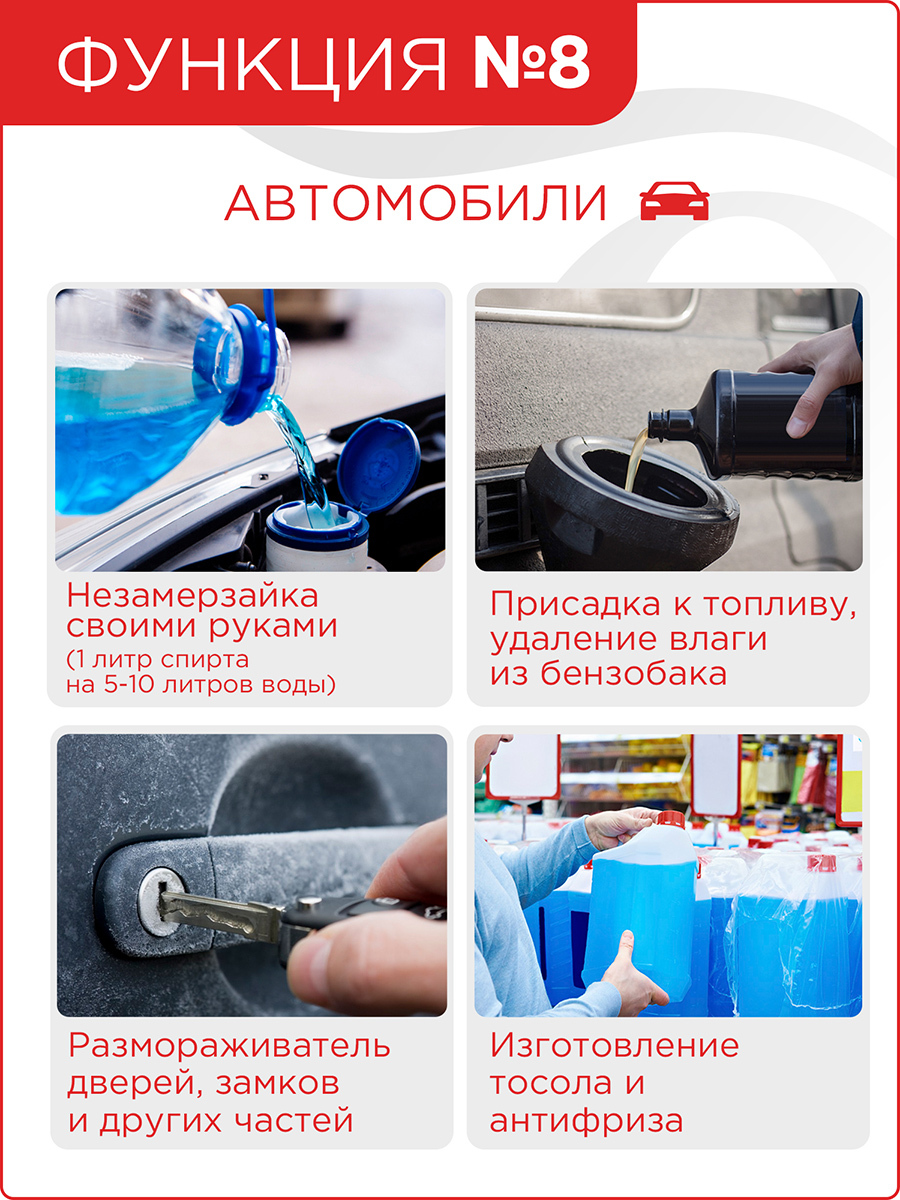 ФУНКЦИЯ №8

АВТОМОБИЛИ

Незамерзайка своими руками
(1 литр спирта на 5-10 литров воды)

Присадка к топливу, удаление влаги из бензобака

Размораживатель дверей, замков и других частей

Изготовление тосола и антифриза