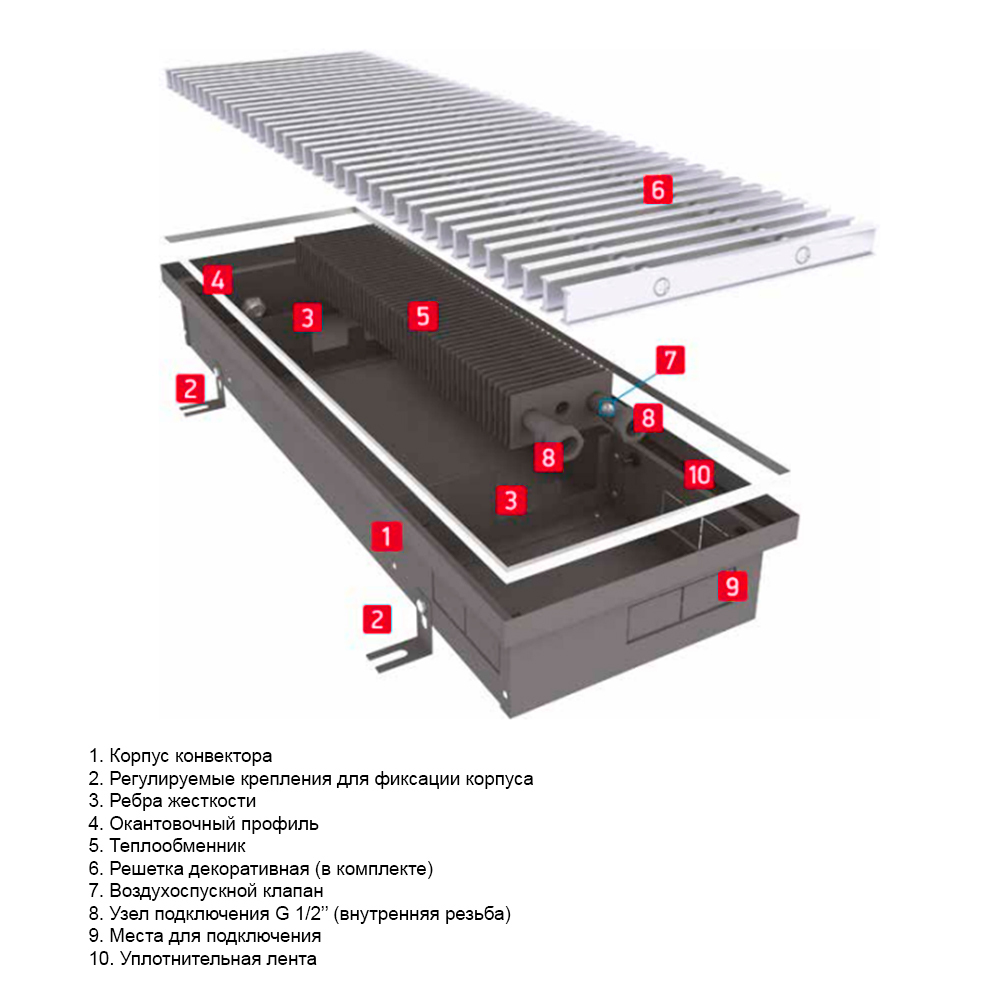 6

4

3

5

7

2

8

8

10

3

1

9

2

1. Корпус конвектора
2. Регулируемые крепления для фиксации корпуса
3. Ребра жесткости
4. Окантовочный профиль
5. Теплообменник
6. Решетка декоративная (в комплекте)
7. Воздухоспускной клапан
8. Узел подключения G 1/2” (внутренняя резьба)
9. Места для подключения
10. Уплотнительная лента