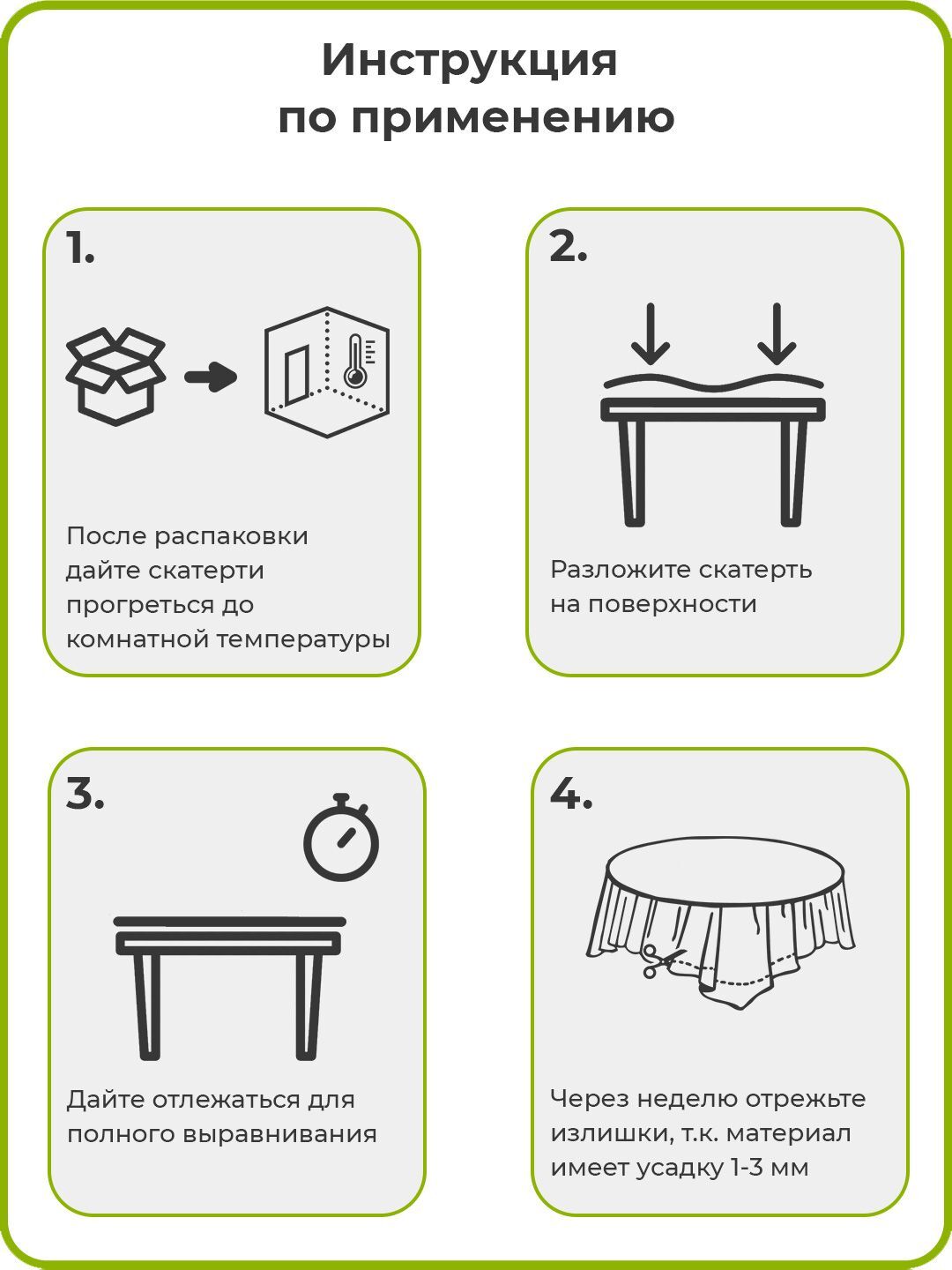 Инструкция по применению

1.

После распаковки дайте скатерти прогреться до комнатной температуры

2.

Разложите скатерть на поверхности

3.

Дайте отлежаться для полного выравнивания

4.

Через неделю отрежьте излишки, т.к. материал имеет усадку 1-3 мм