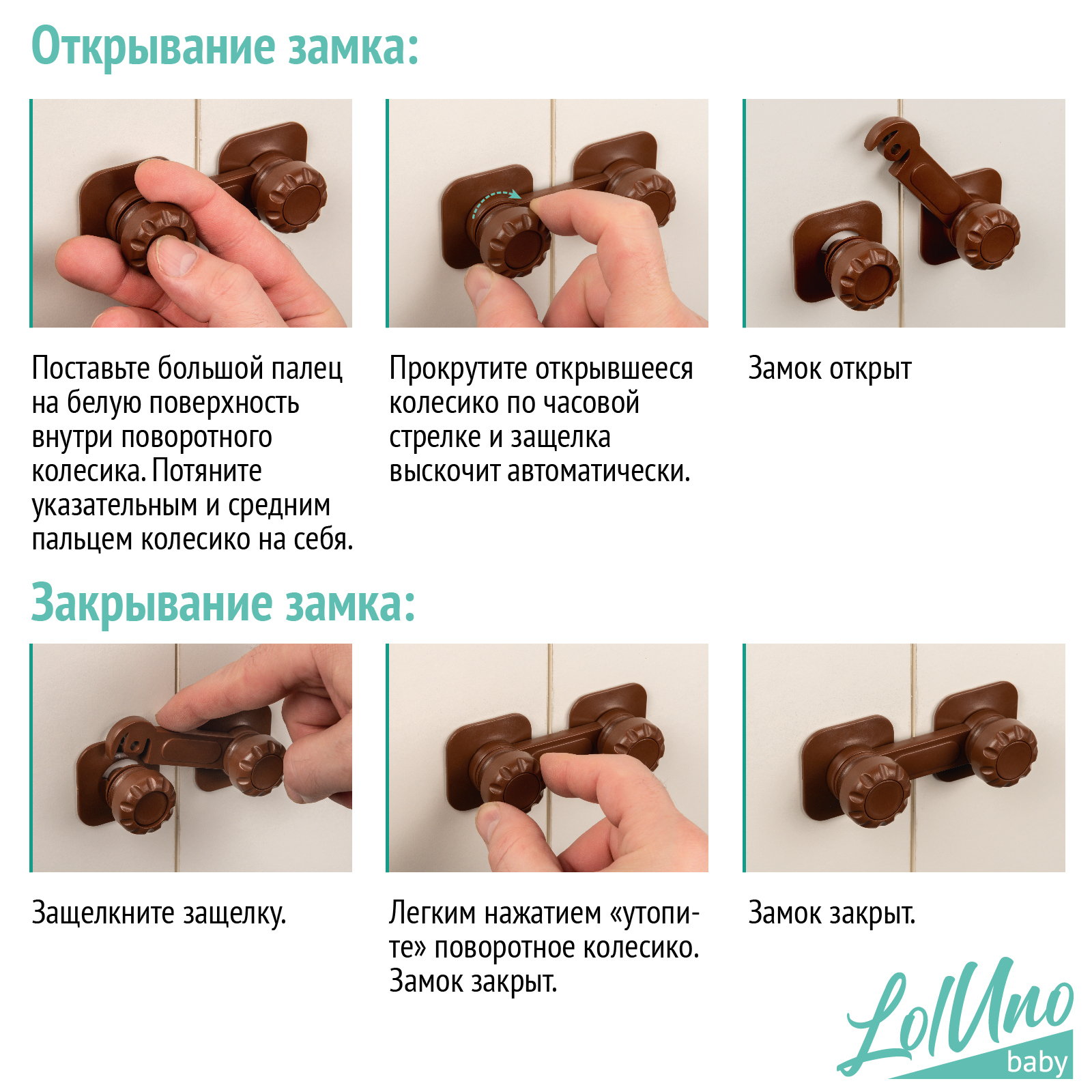 Открывание замка:

Поставьте большой палец на белую поверхность внутри поворотного колесика. Потяните указательным и средним пальцем колесико на себя.

Прокрутите открывшееся колесико по часовой стрелке и защелка выскочит автоматически.

Замок открыт

Закрывание замка:

Защелкните защелку.

Легким нажатием «утопите» поворотное колесико. Замок закрыт.

Замок закрыт.

LolUno baby