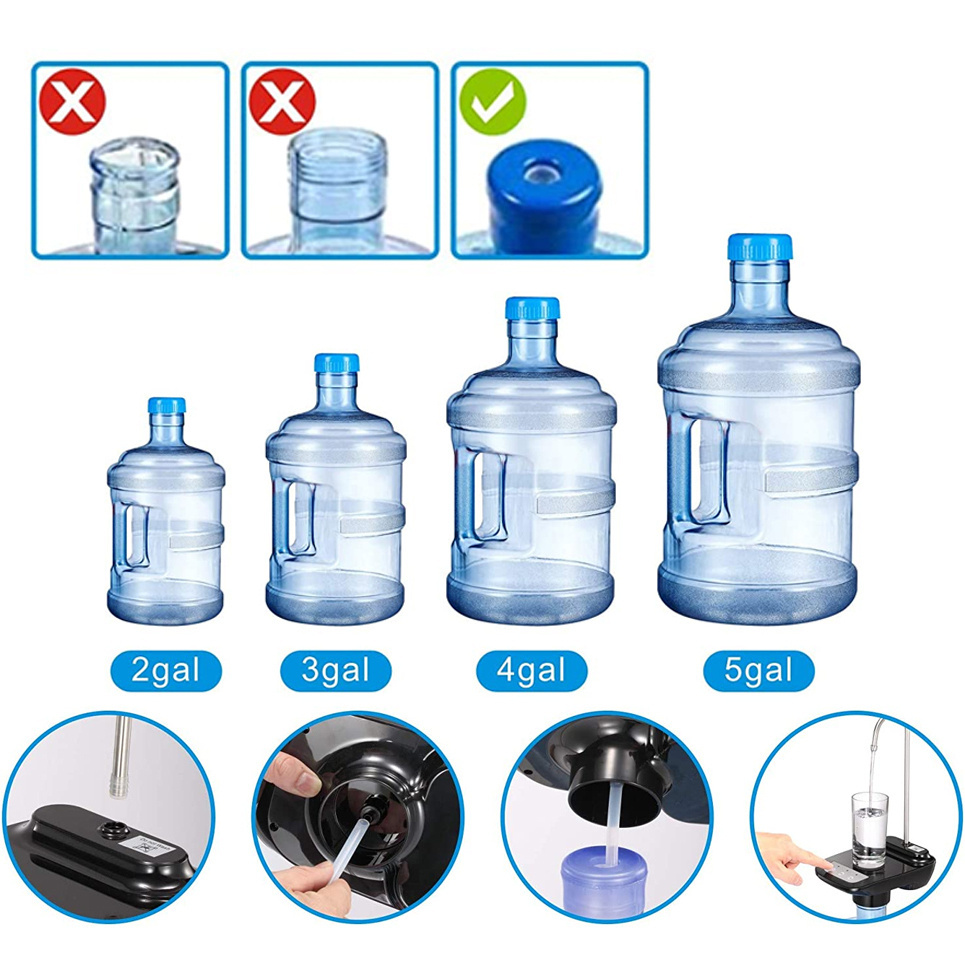 2gal

3gal

4gal

5gal