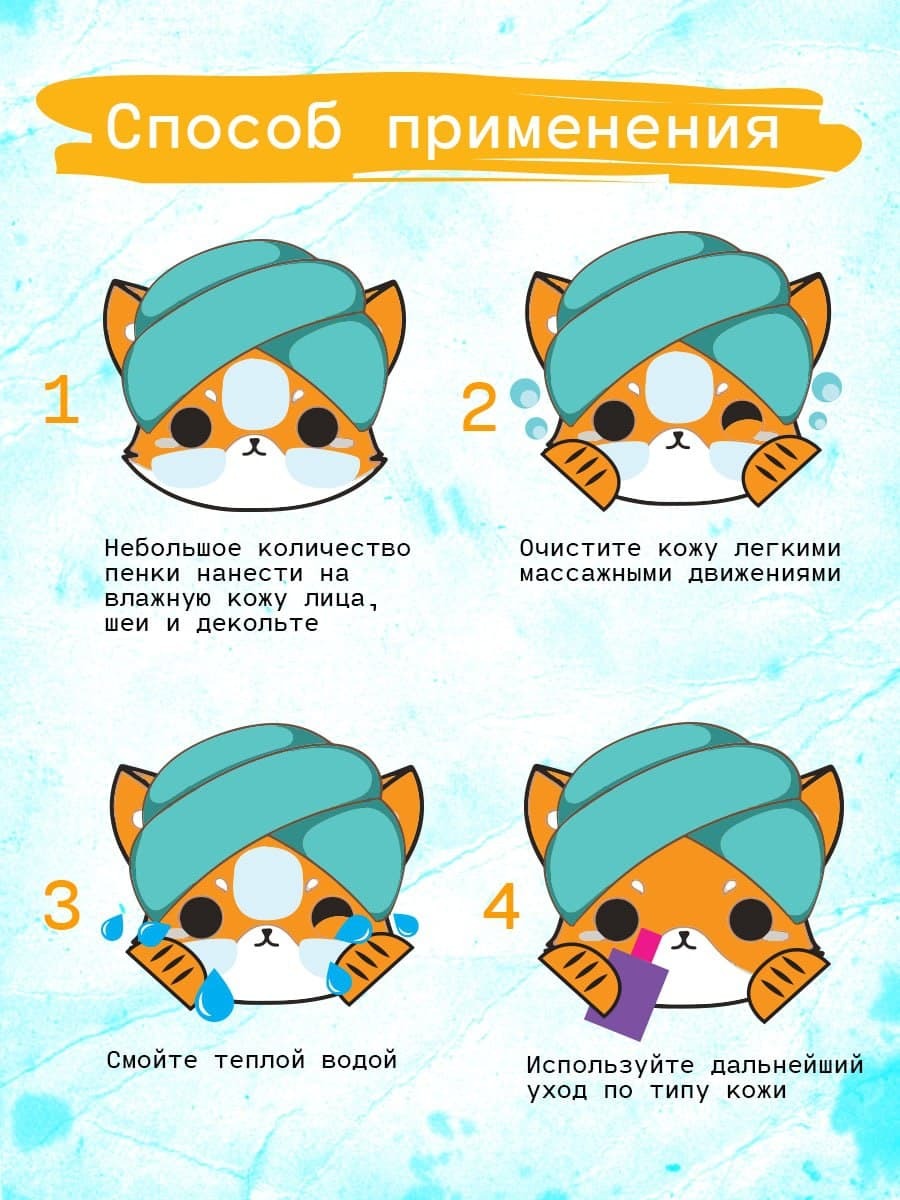 Способ применения

1

Небольшое количество пенки нанести на влажную кожу лица, шеи и декольте

2

Очистите кожу легкими массажными движениями

3

Смойте теплой водой

4

Используйте дальнейший уход по типу кожи