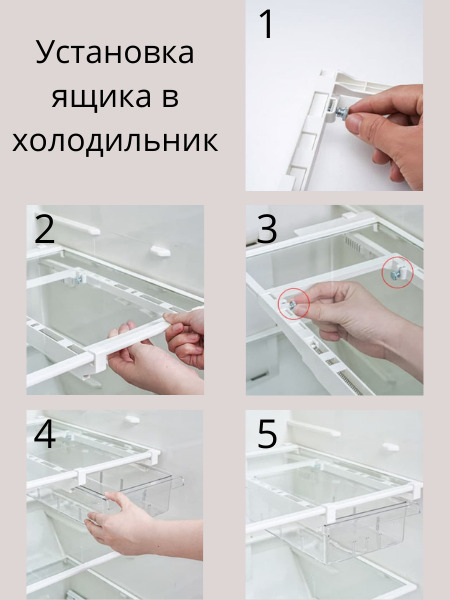 Установка ящика в холодильник

1

2

3

4

5