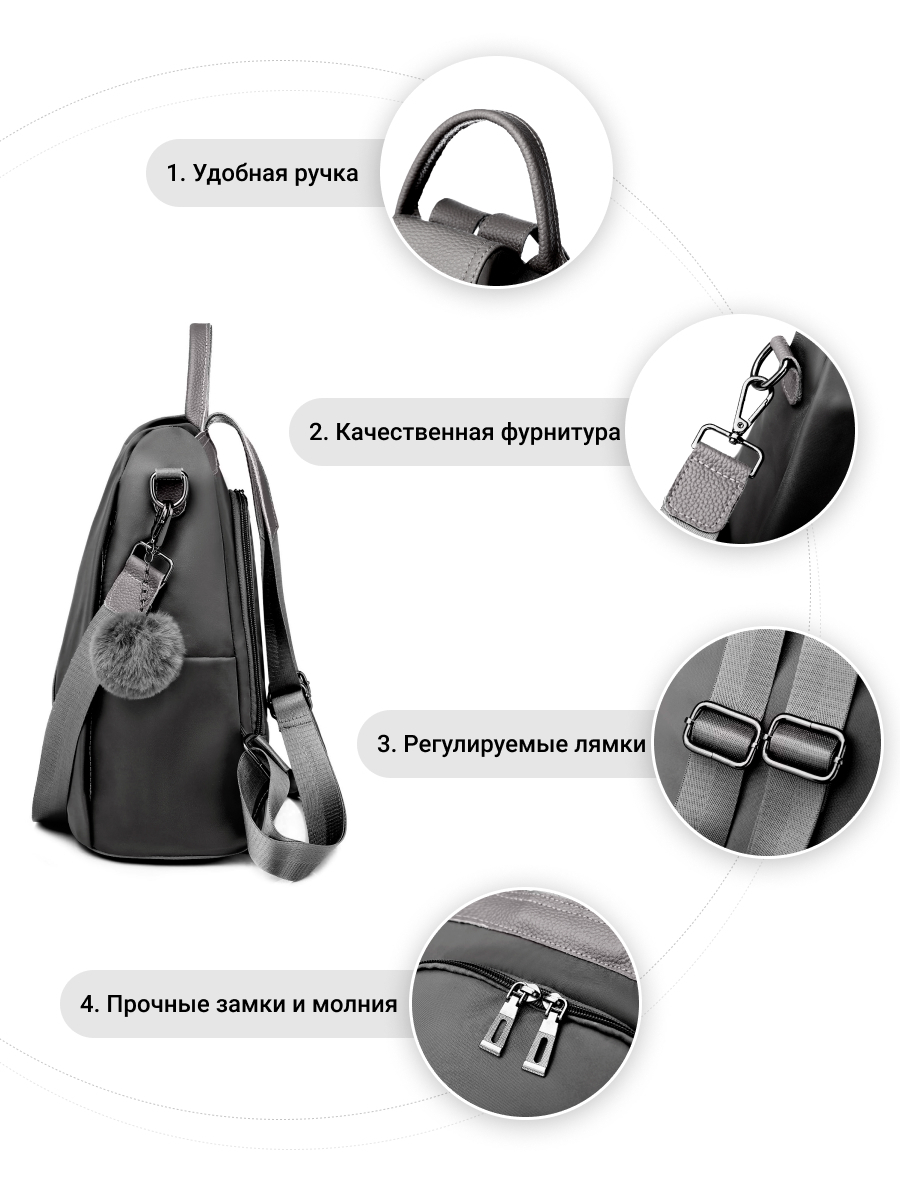 1. Удобная ручка

2. Качественная фурнитура

3. Регулируемые лямки

4. Прочные замки и молния