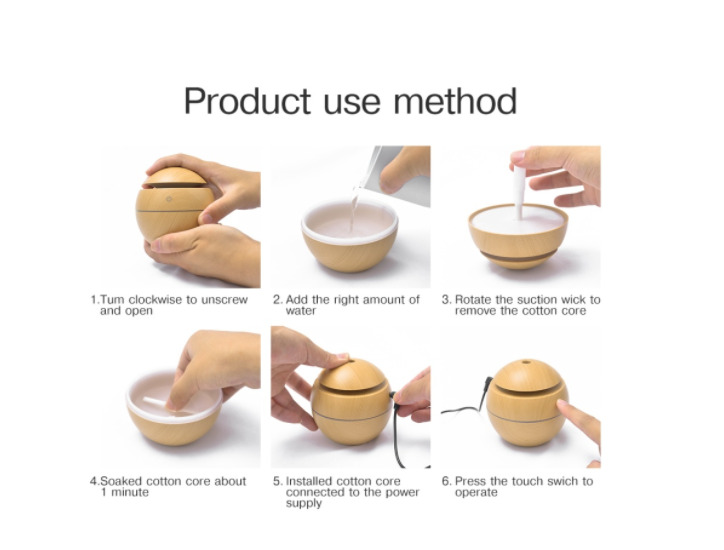 Product use method

1.Tum clockwise to unscrew and open

2. Add the right amount of water

3. Rotate the suction wick to remove the cotton core

4.Soaked cotton core about 1 minute

5. Installed cotton core connected to the power supply

6. Press the touch swich to operate