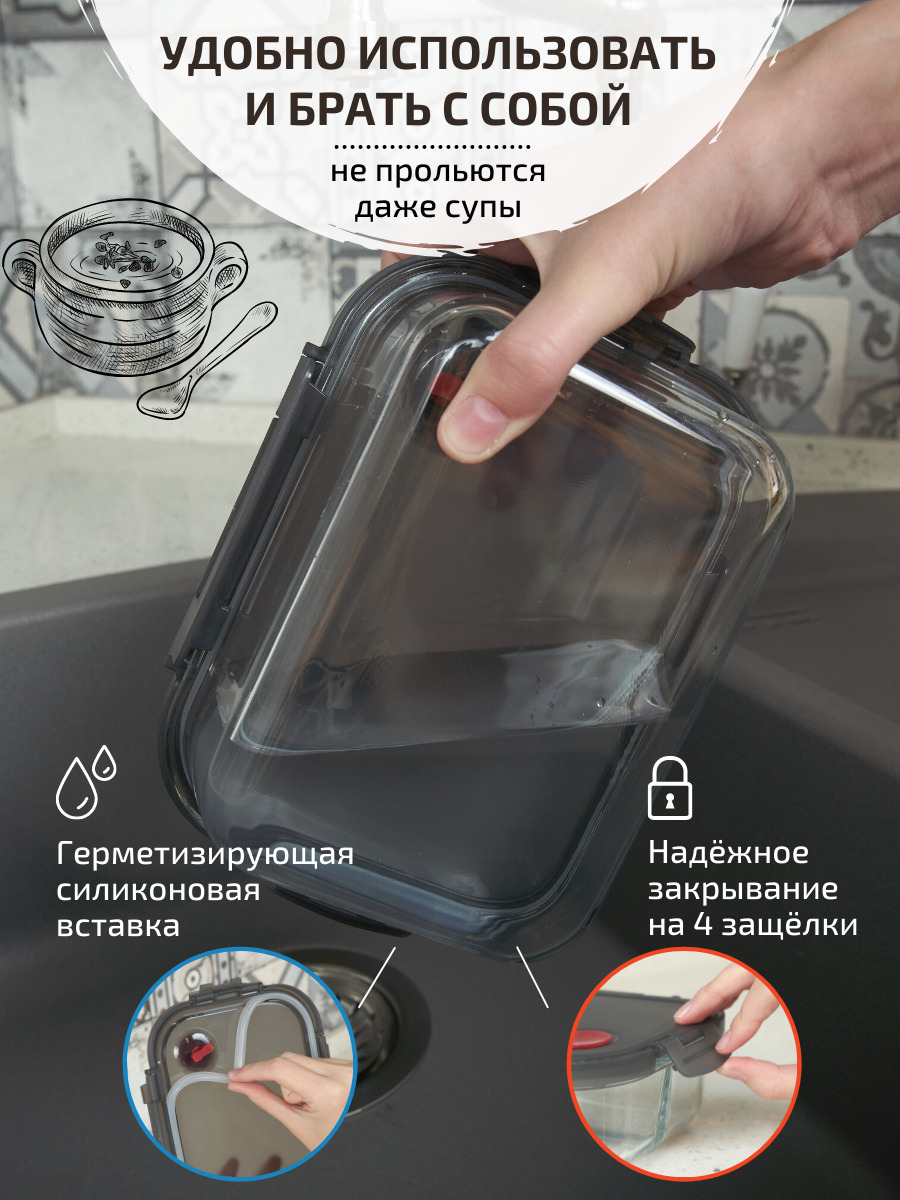 УДОБНО ИСПОЛЬЗОВАТЬ И БРАТЬ С СОБОЙ

не прольются даже супы

Герметизирующая силиконовая вставка

Надёжное закрывание на 4 защёлки