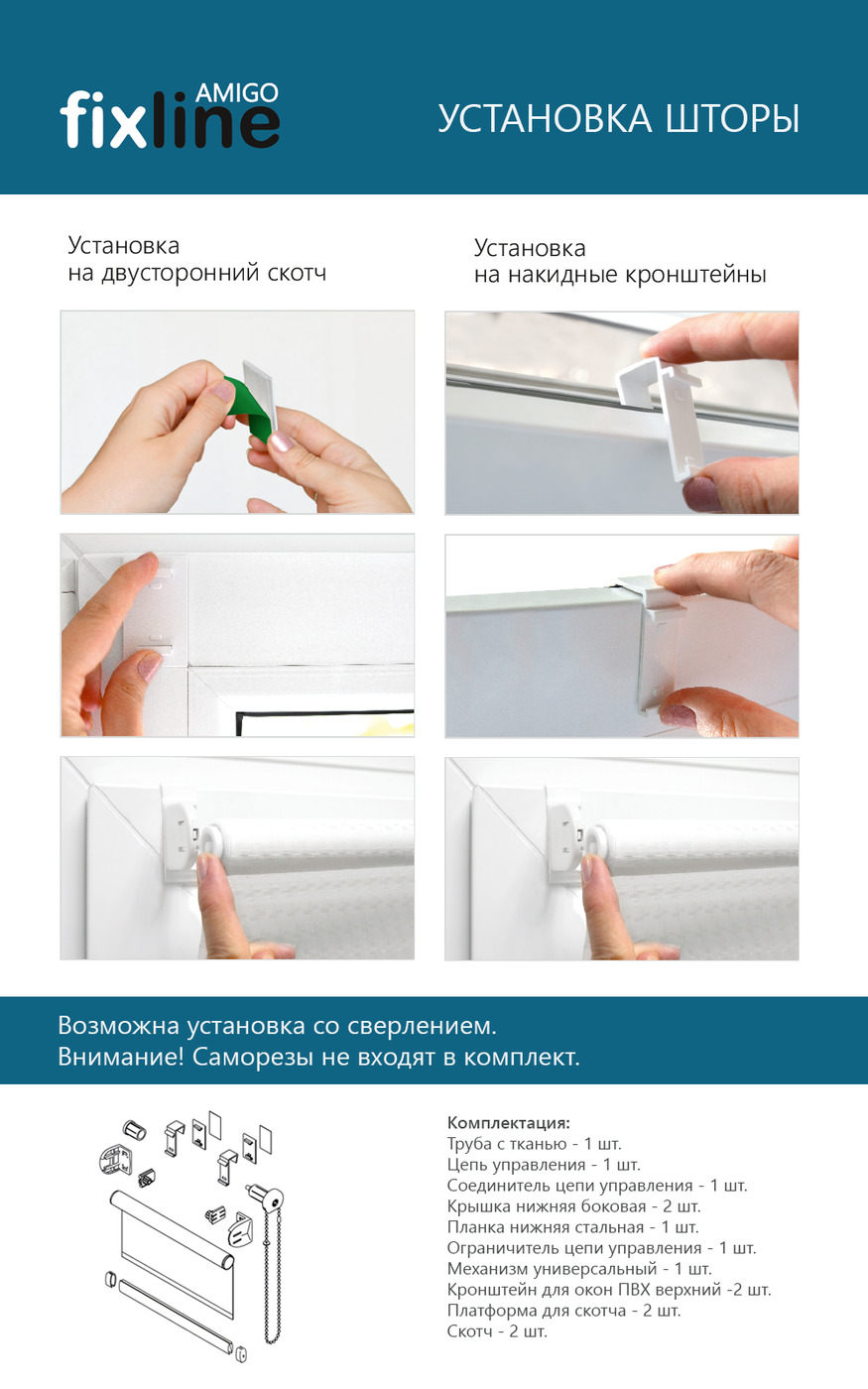 AMIGO
fixline

УСТАНОВКА ШТОРЫ

Установка
на двусторонний скотч

Установка
на накидные кронштейны

Возможна установка со сверлением.
Внимание! Саморезы не входят в комплект.

Комплектация:
Труба с тканью - 1 шт.
Цепь управления - 1 шт.
Соединитель цепи управления - 1 шт.
Крышка нижняя боковая - 2 шт.
Планка нижняя стальная - 1 шт.
Ограничитель цепи управления - 1 шт.
Механизм универсальный - 1 шт.
Кронштейн для окон ПВХ верхний -2 шт.
Платформа для скотча - 2 шт.
Скотч - 2 шт.