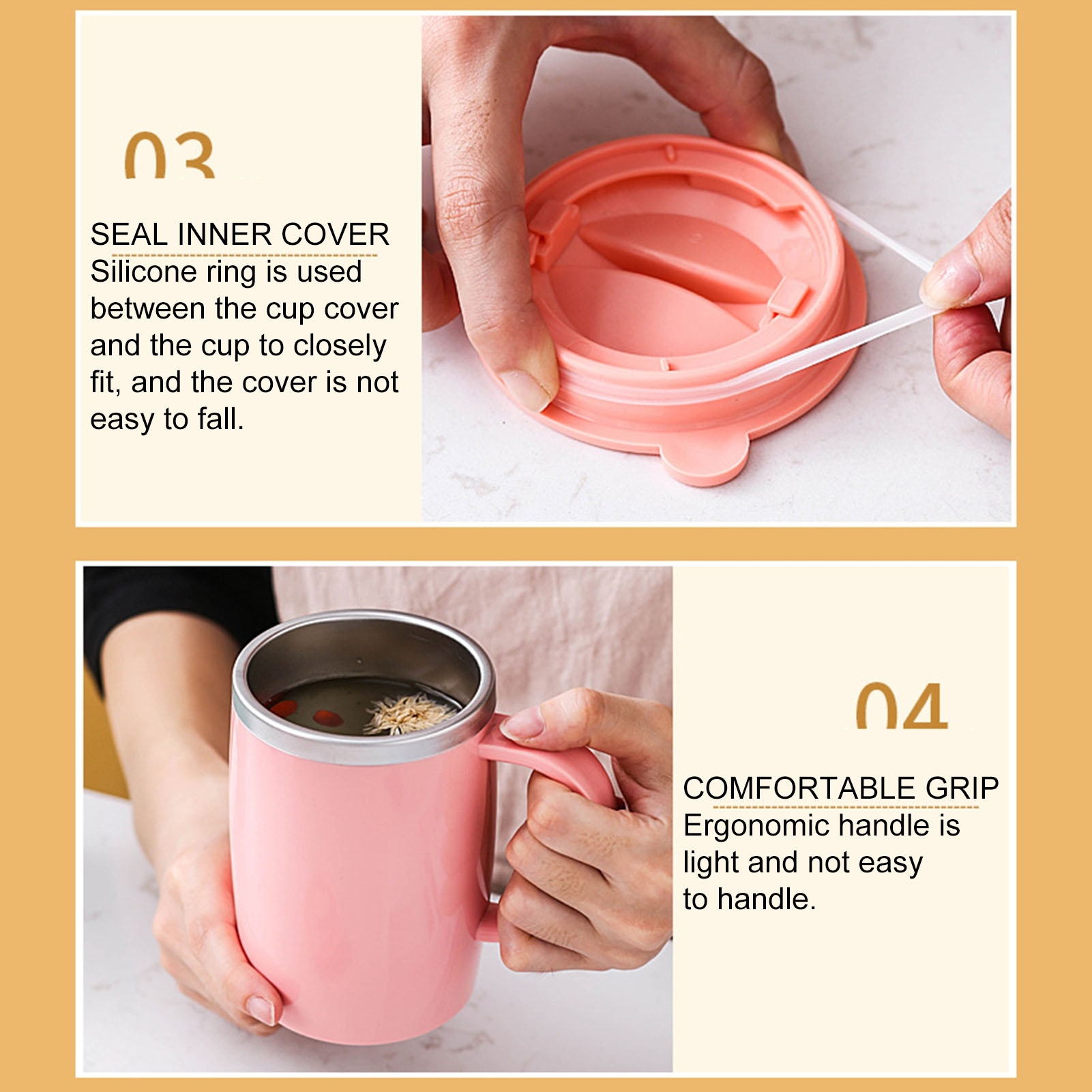 03

SEAL INNER COVER
Silicone ring is used between the cup cover and the cup to closely fit, and the cover is not easy to fall.

04

COMFORTABLE GRIP
Ergonomic handle is light and not easy to handle.